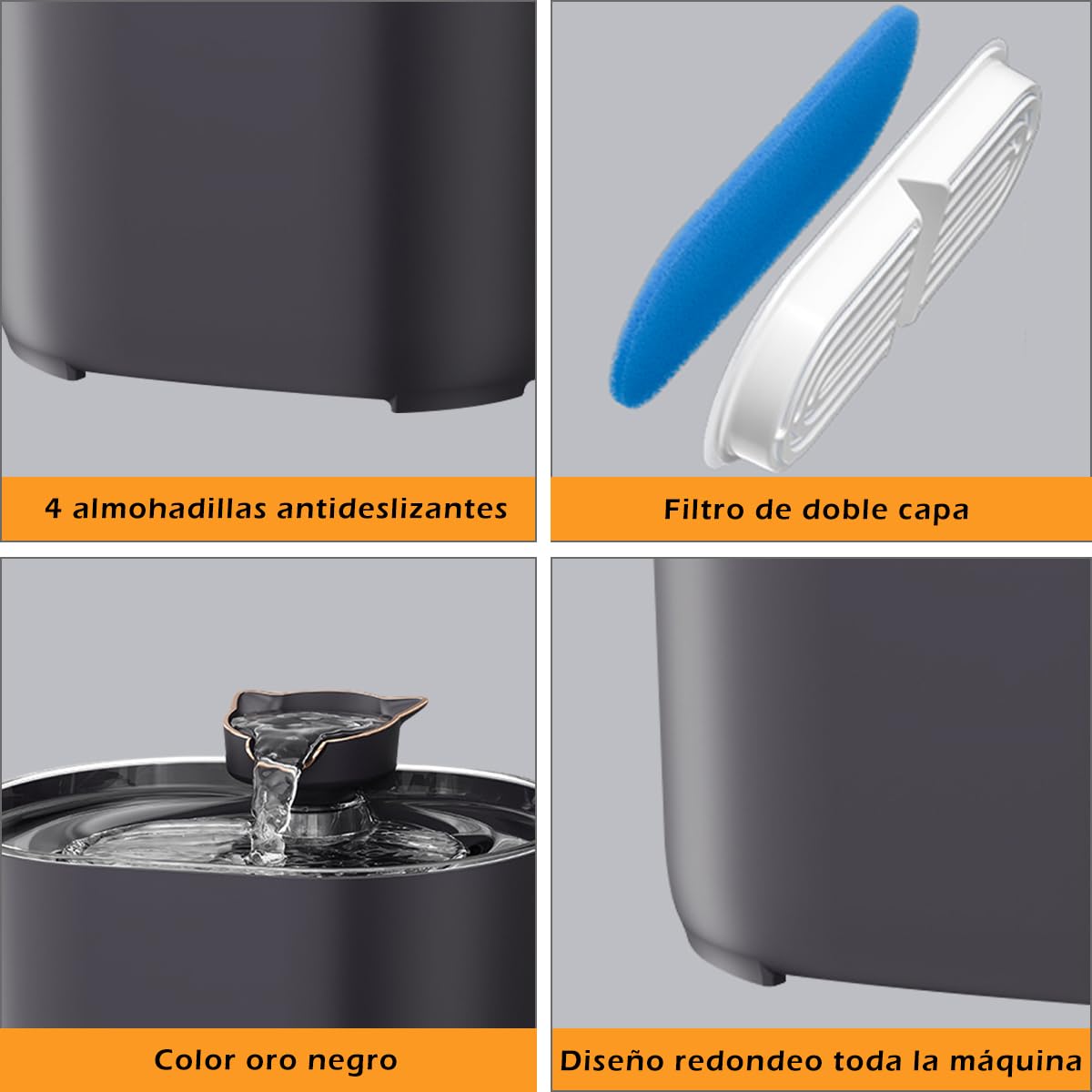 4 almohadillas antideslizantes

Filtro de doble capa

Color oro negro

Diseño redondeo toda la máquina