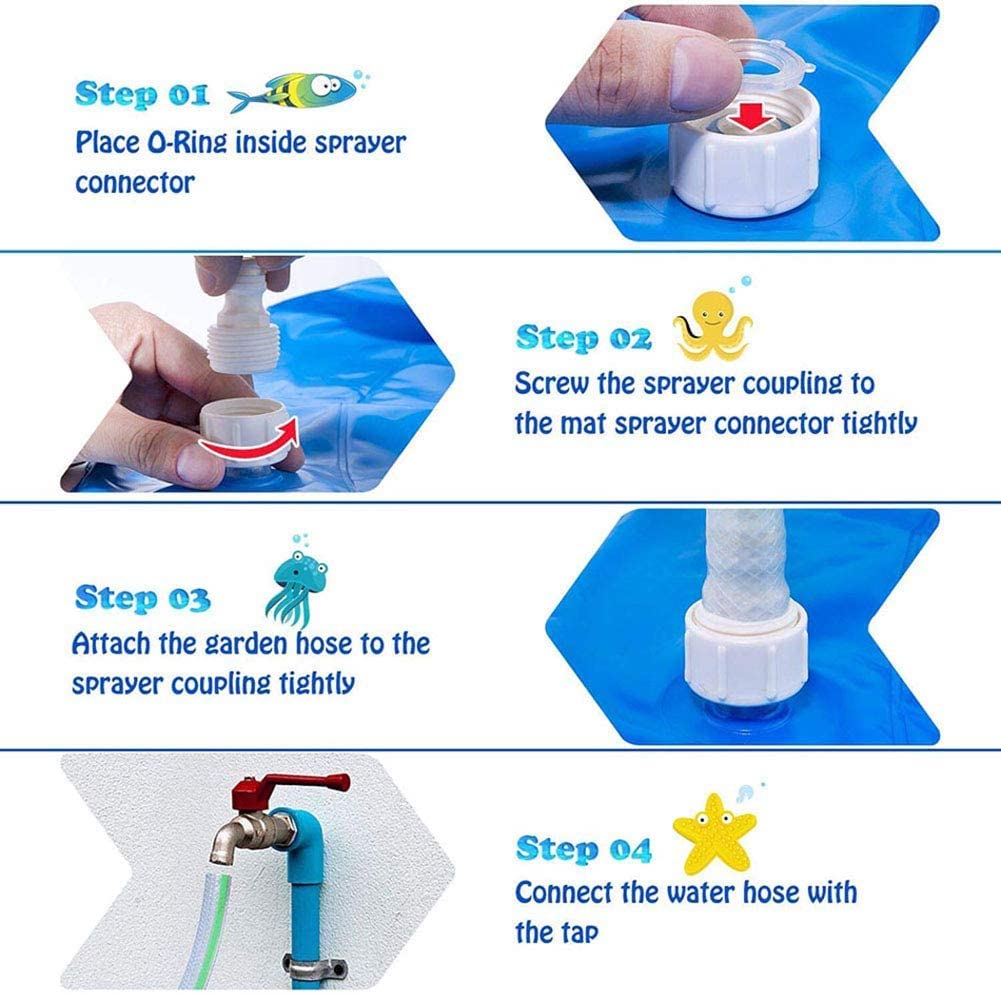 Step 01
Place O-Ring inside sprayer connector

Step 02
Screw the sprayer coupling to the mat sprayer connector tightly

Step 03
Attach the garden hose to the sprayer coupling tightly

Step 04
Connect the water hose with the tap