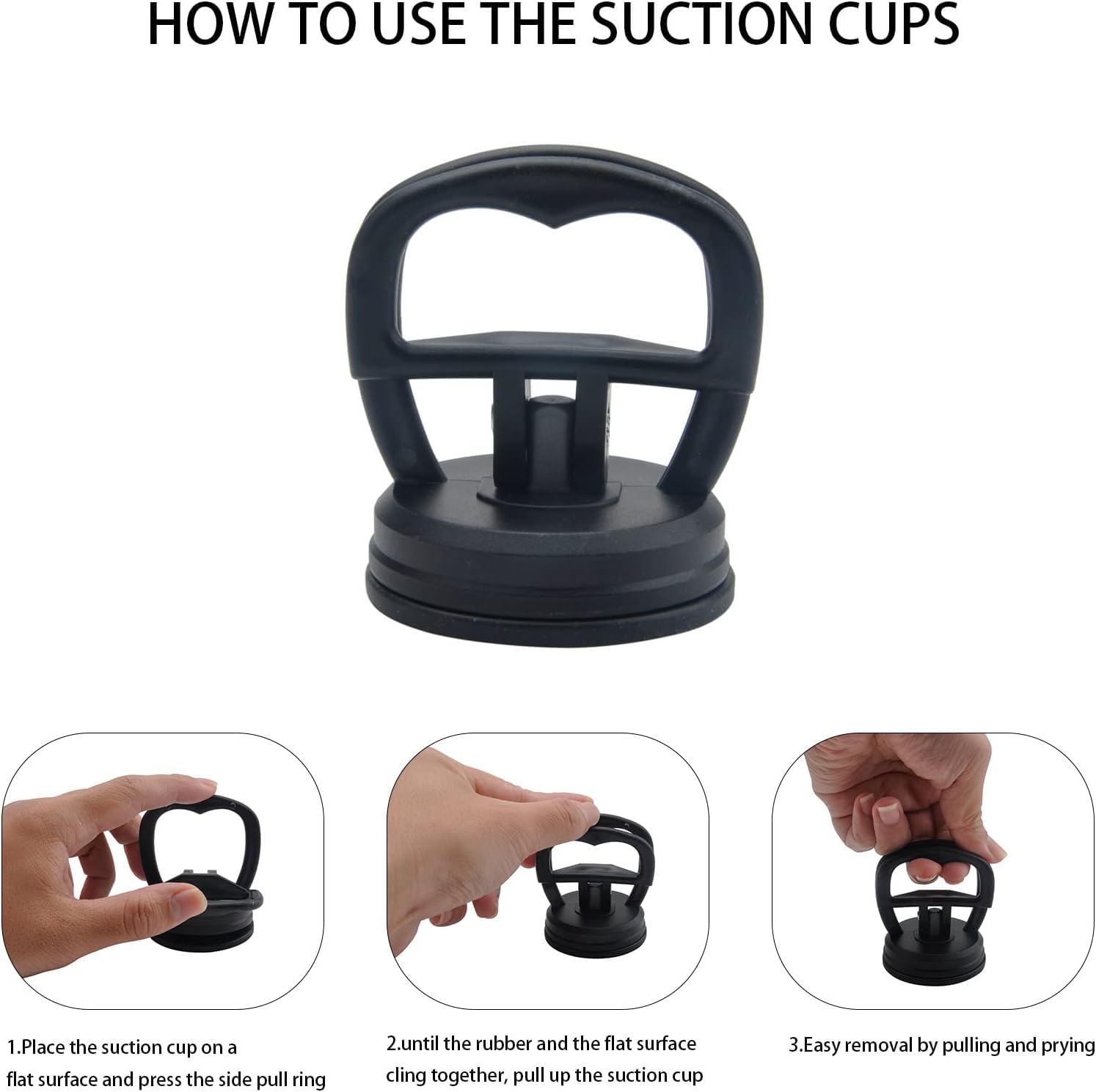 HOW TO USE THE SUCTION CUPS

1.Place the suction cup on a flat surface and press the side pull ring

2.until the rubber and the flat surface cling together, pull up the suction cup

3.Easy removal by pulling and prying