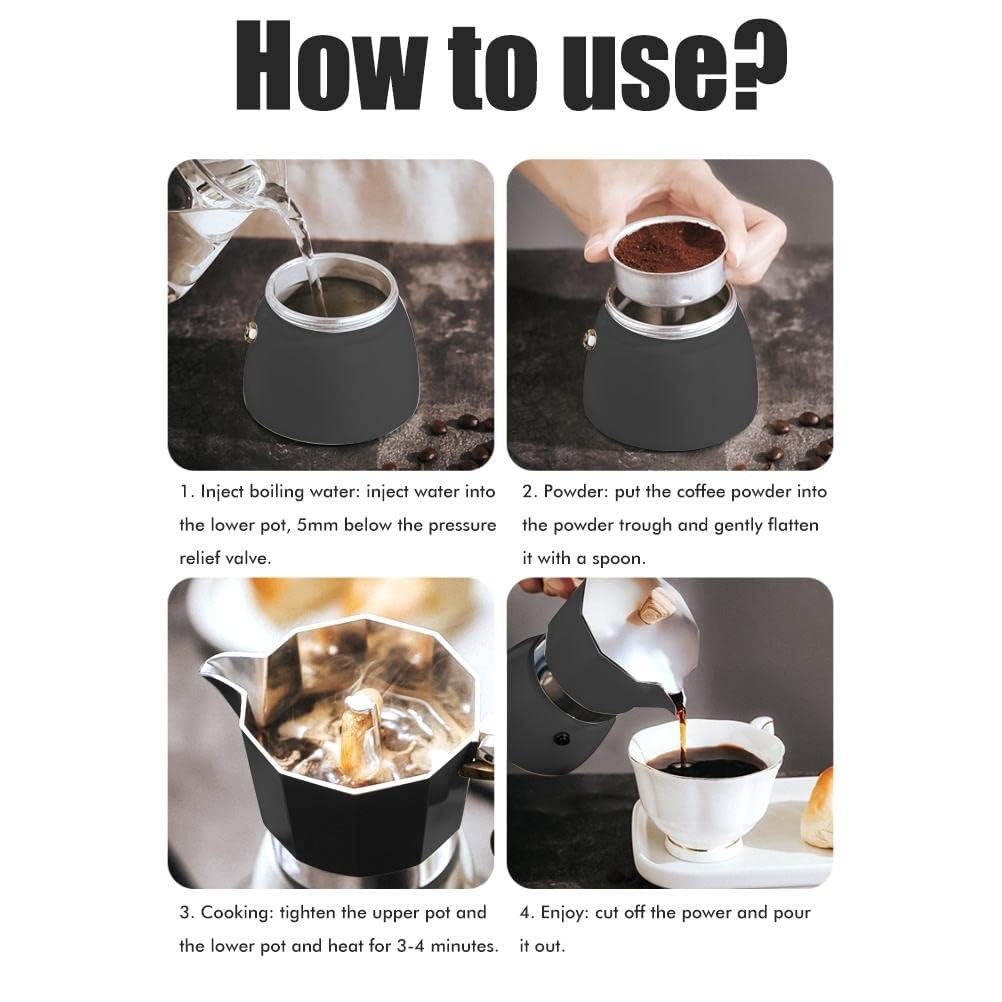 How to use?

1. Inject boiling water: inject water into the lower pot, 5mm below the pressure relief valve.

2. Powder: put the coffee powder into the powder trough and gently flatten it with a spoon.

3. Cooking: tighten the upper pot and the lower pot and heat for 3-4 minutes.

4. Enjoy: cut off the power and pour it out.