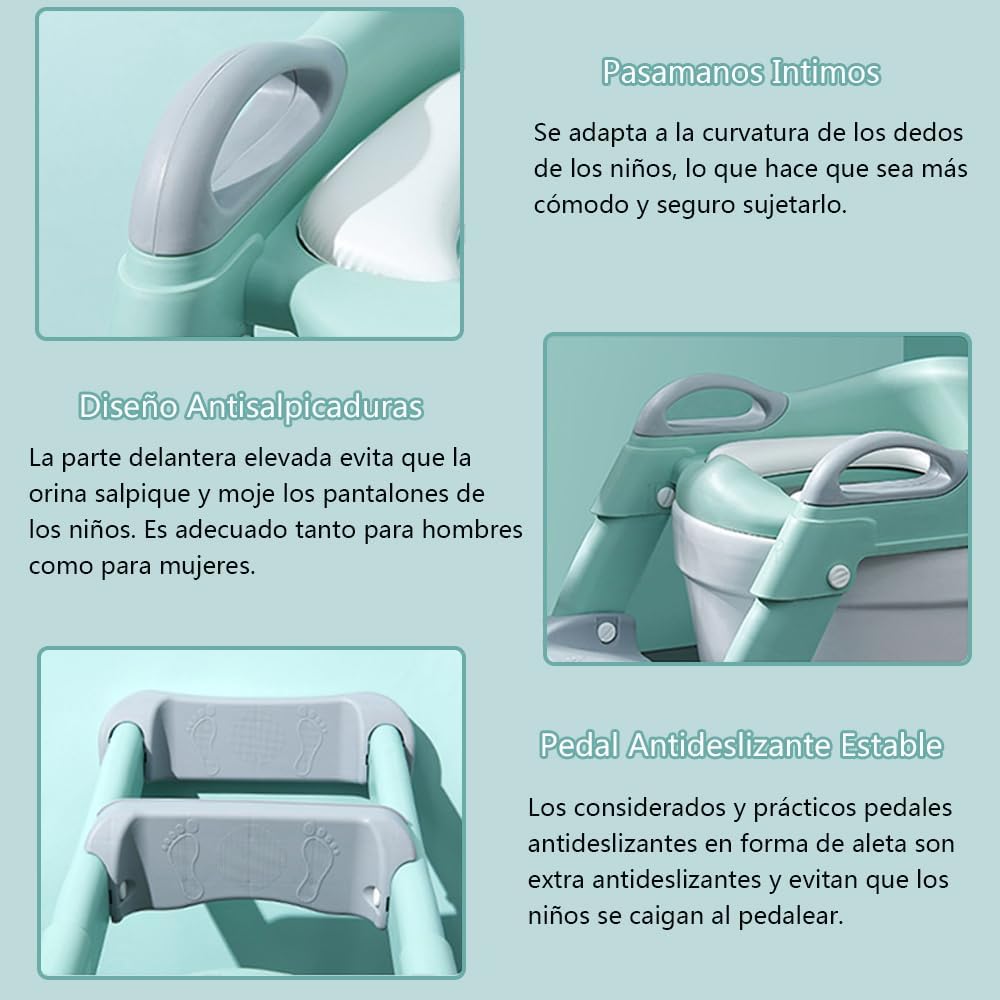 Pasamanos Intimos

Se adapta a la curvatura de los dedos de los niños, lo que hace que sea más cómodo y seguro sujetarlo.

Diseño Antisalpicaduras

La parte delantera elevada evita que la orina salpique y moje los pantalones de los niños. Es adecuado tanto para hombres como para mujeres.

Pedal Antideslizante Estable

Los considerados y prácticos pedales antideslizantes en forma de aleta son extra antideslizantes y evitan que los niños se caigan al pedalear.