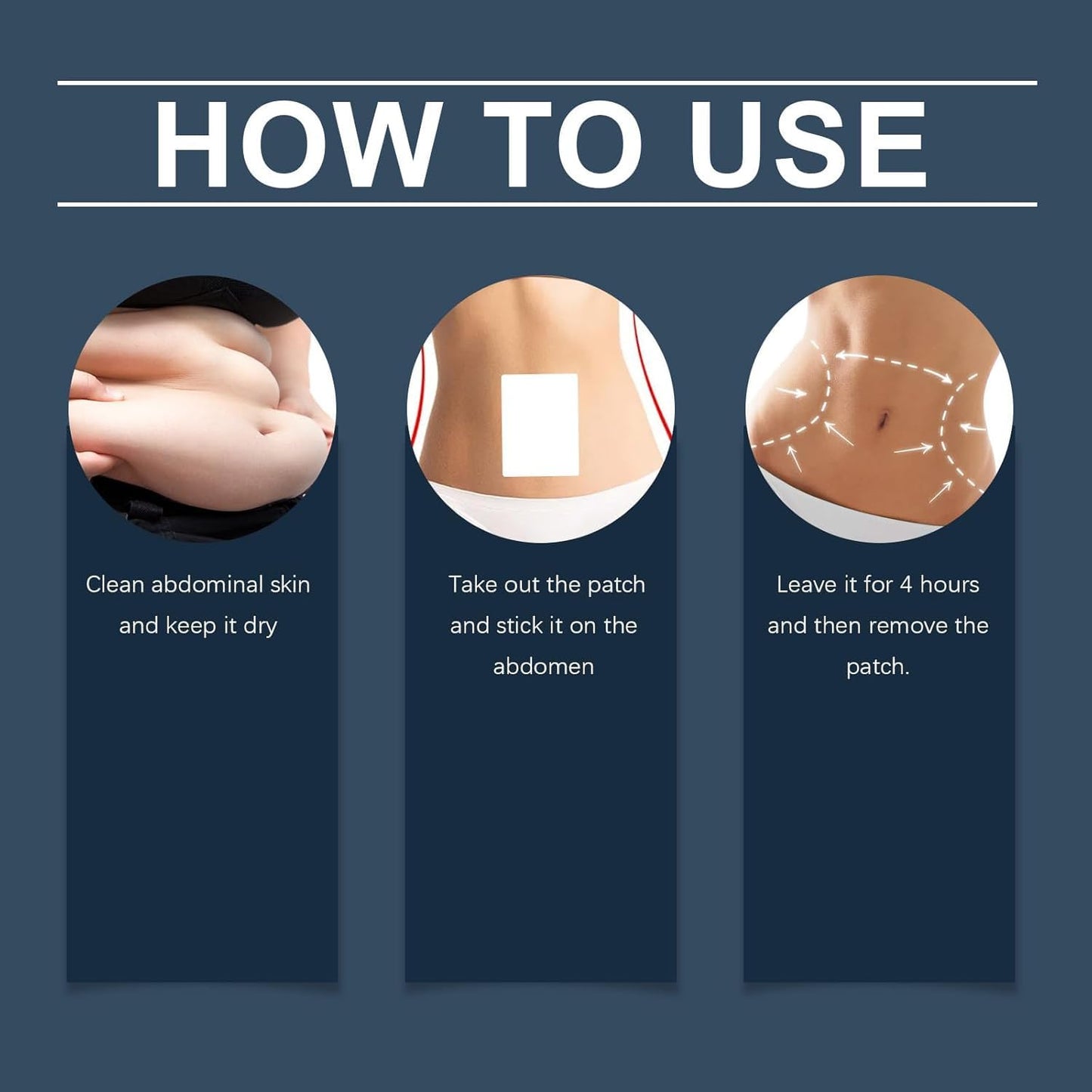 HOW TO USE

Clean abdominal skin and keep it dry

Take out the patch and stick it on the abdomen

Leave it for 4 hours and then remove the patch.