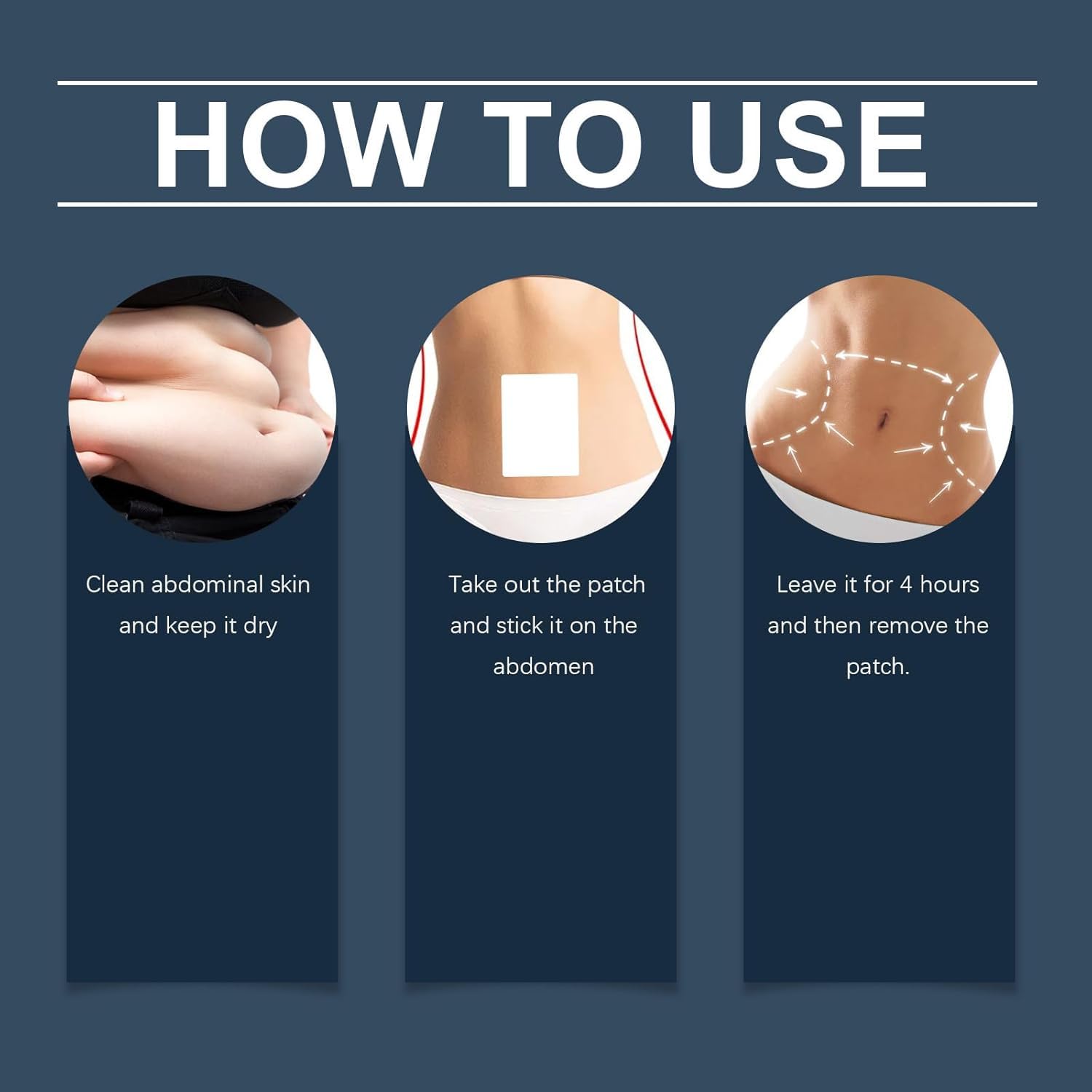 HOW TO USE

Clean abdominal skin and keep it dry

Take out the patch and stick it on the abdomen

Leave it for 4 hours and then remove the patch.