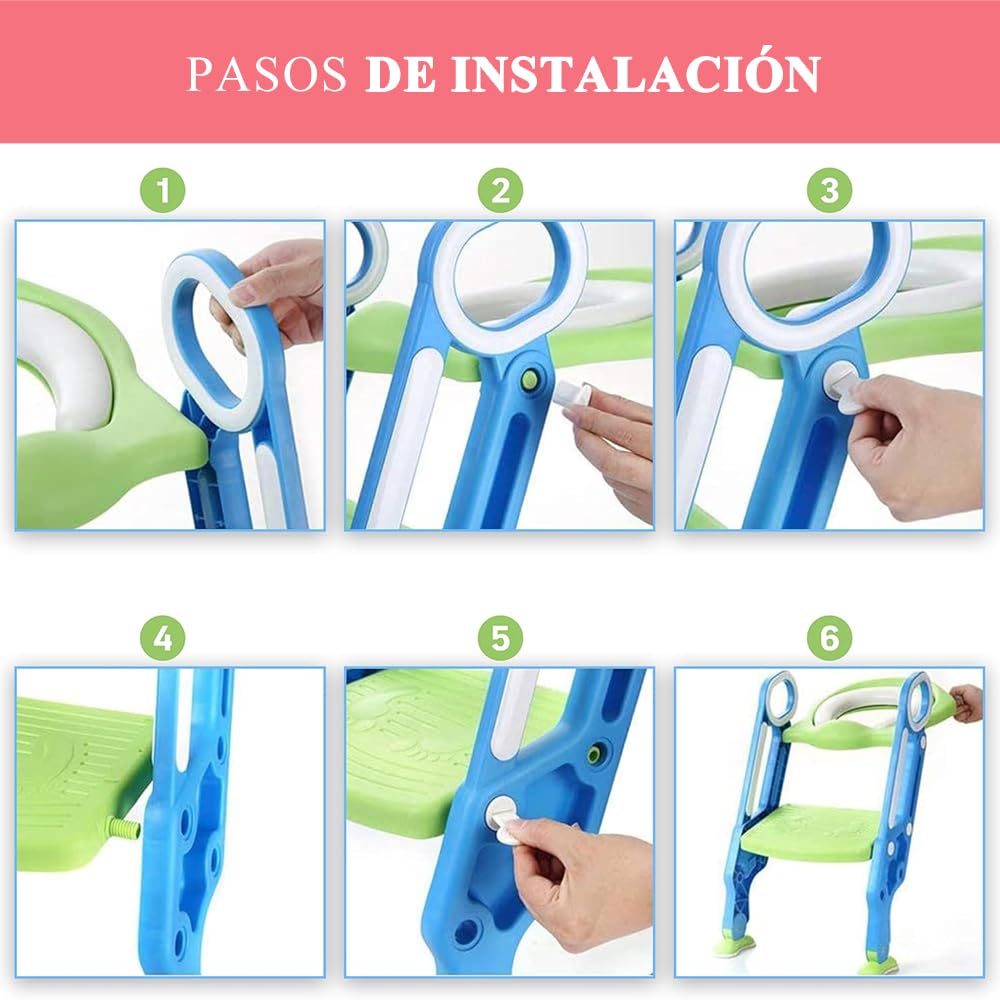 PASOS DE INSTALACIÓN

1

2

3

4

5

6