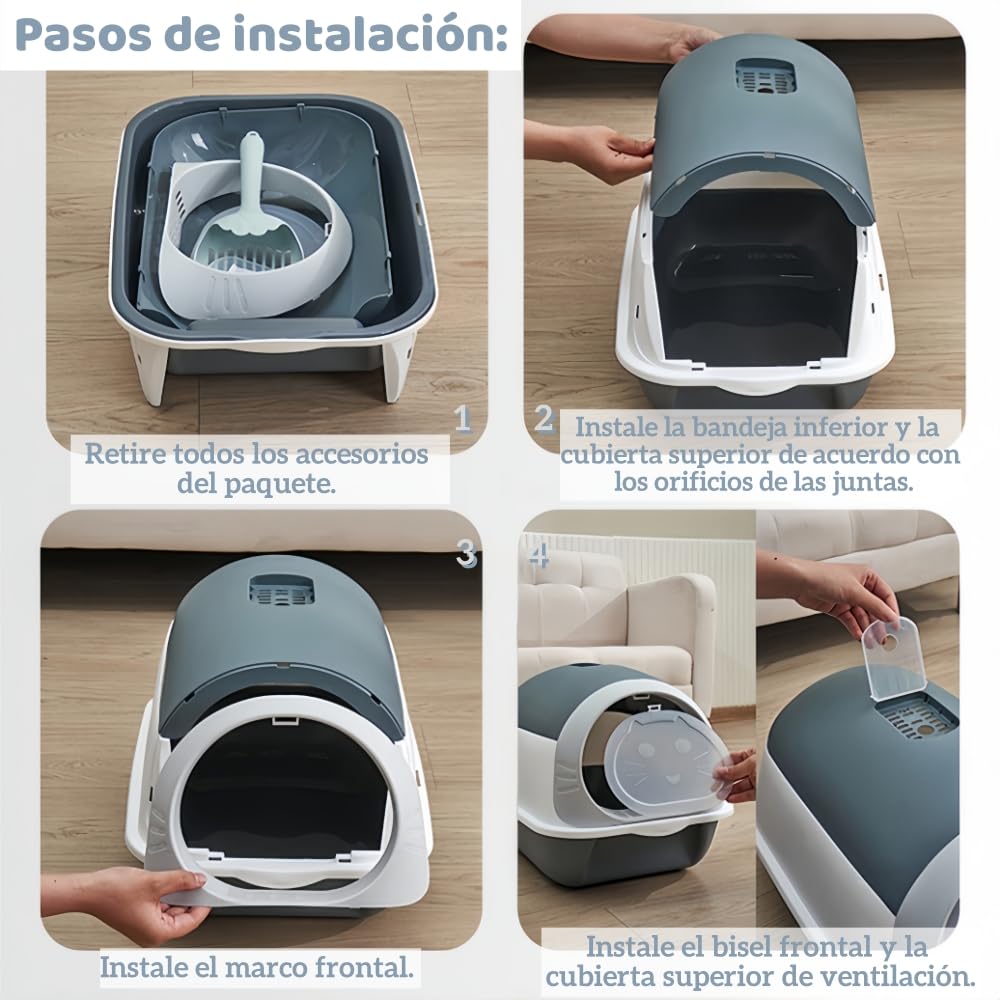 Pasos de instalación:

1

Retire todos los accesorios del paquete.

2

Instale la bandeja inferior y la cubierta superior de acuerdo con los orificios de las juntas.

3

Instale el marco frontal.

4

Instale el bisel frontal y la cubierta superior de ventilación.