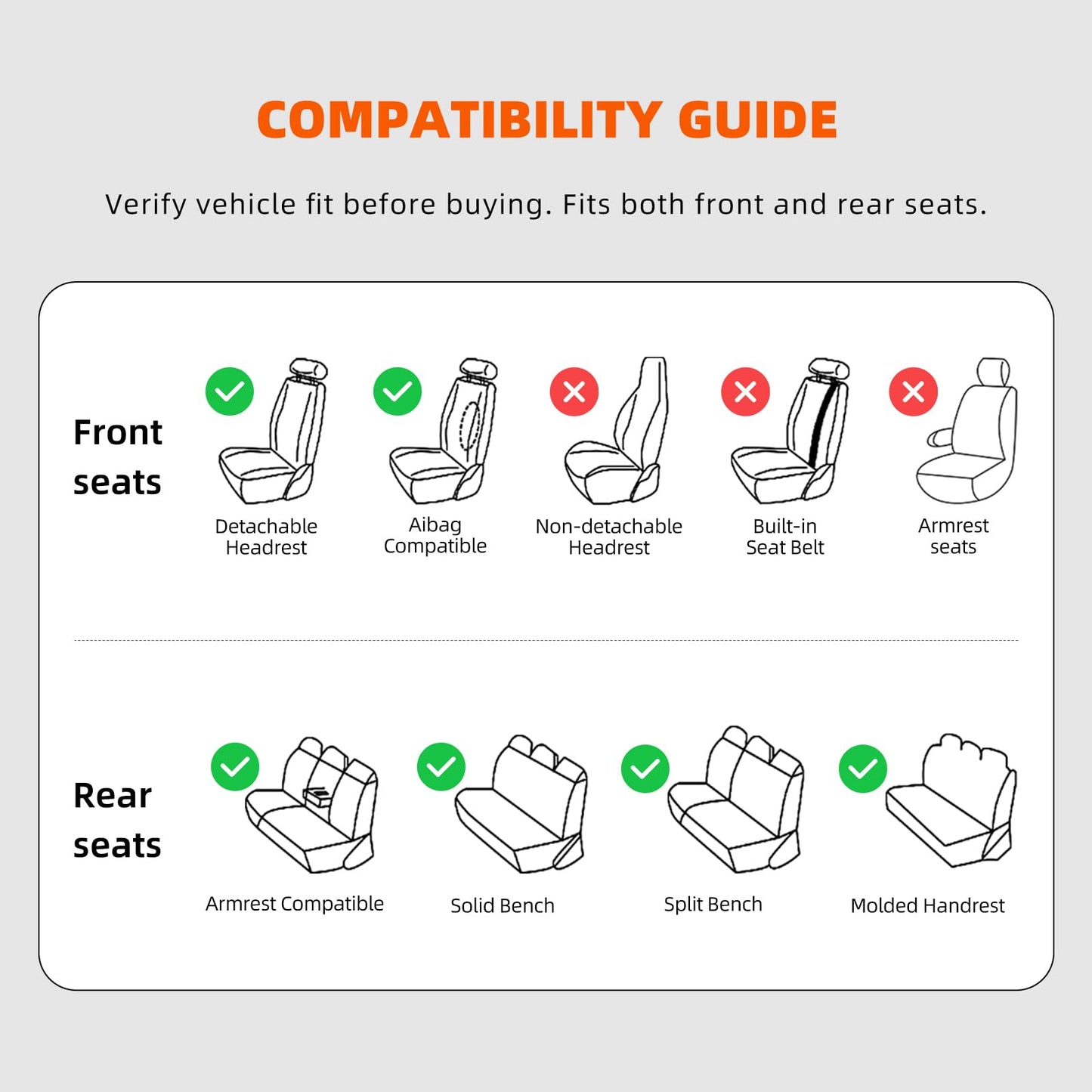 COMPATIBILITY GUIDE

Verify vehicle fit before buying. Fits both front and rear seats.

Front seats

Detachable Headrest

Aibag Compatible

Non-detachable Headrest

Built-in Seat Belt

Armrest seats

Rear seats

Armrest Compatible

Solid Bench

Split Bench

Molded Handrest