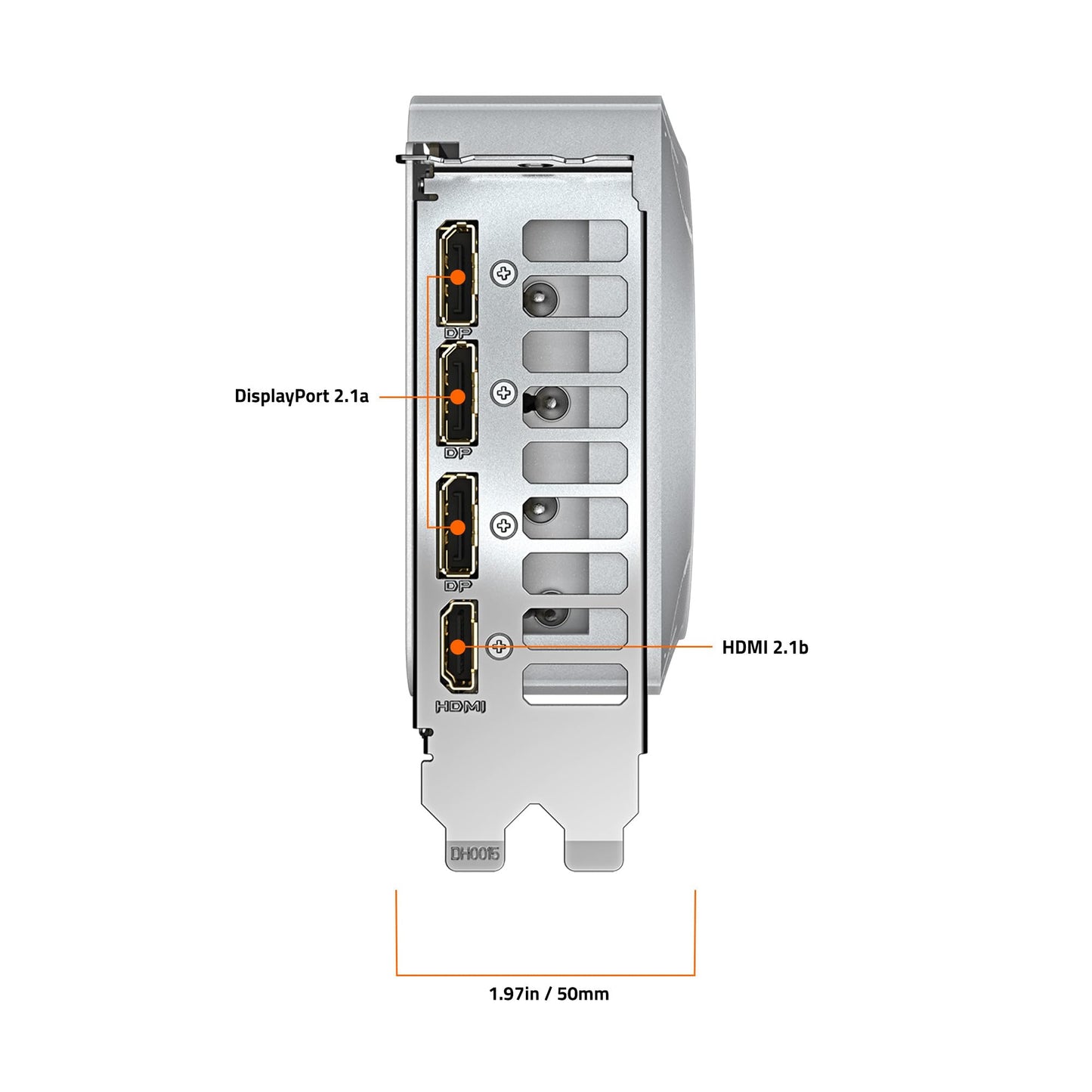 DP

DisplayPort 2.1a

DP

DP

HDMI 2.1b

HDMI

DH0015

1.97in / 50mm