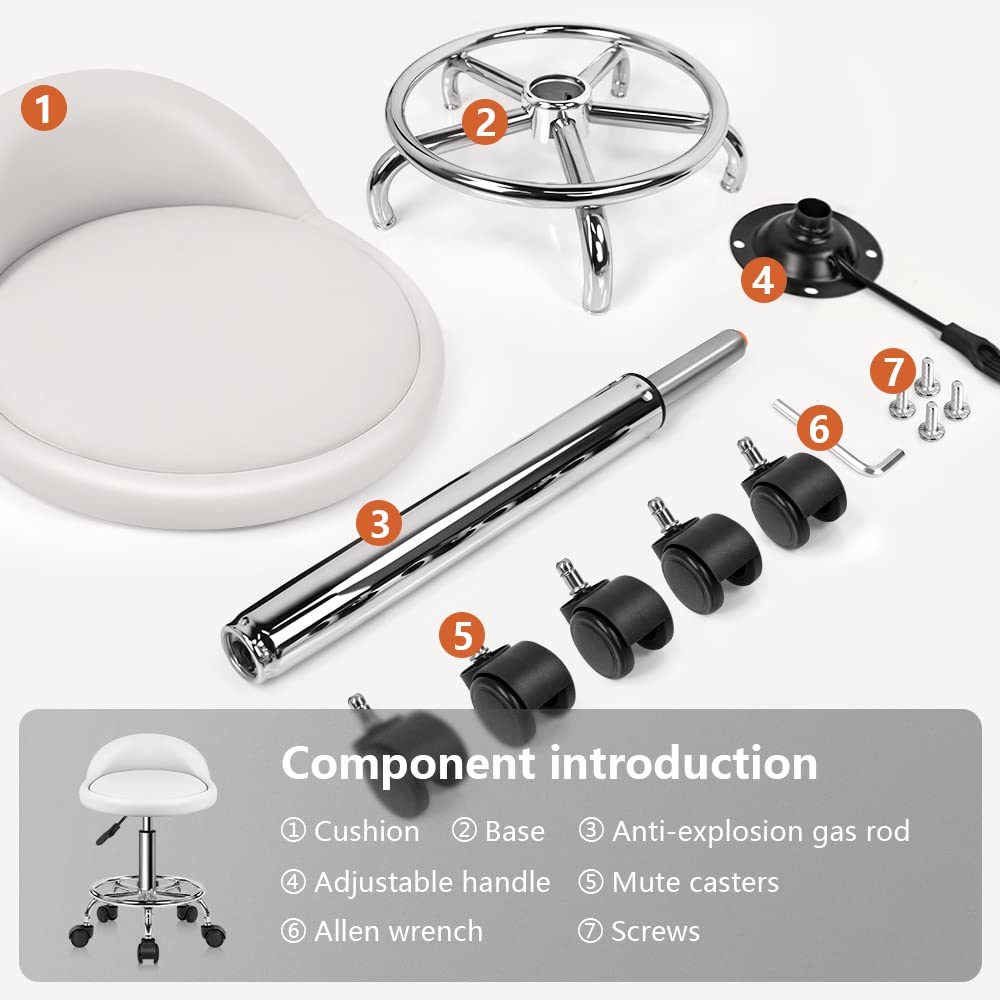 1
2
4
7
6
3
5

Component introduction

① Cushion ② Base ③ Anti-explosion gas rod

④ Adjustable handle ⑤ Mute casters

⑥ Allen wrench ⑦ Screws