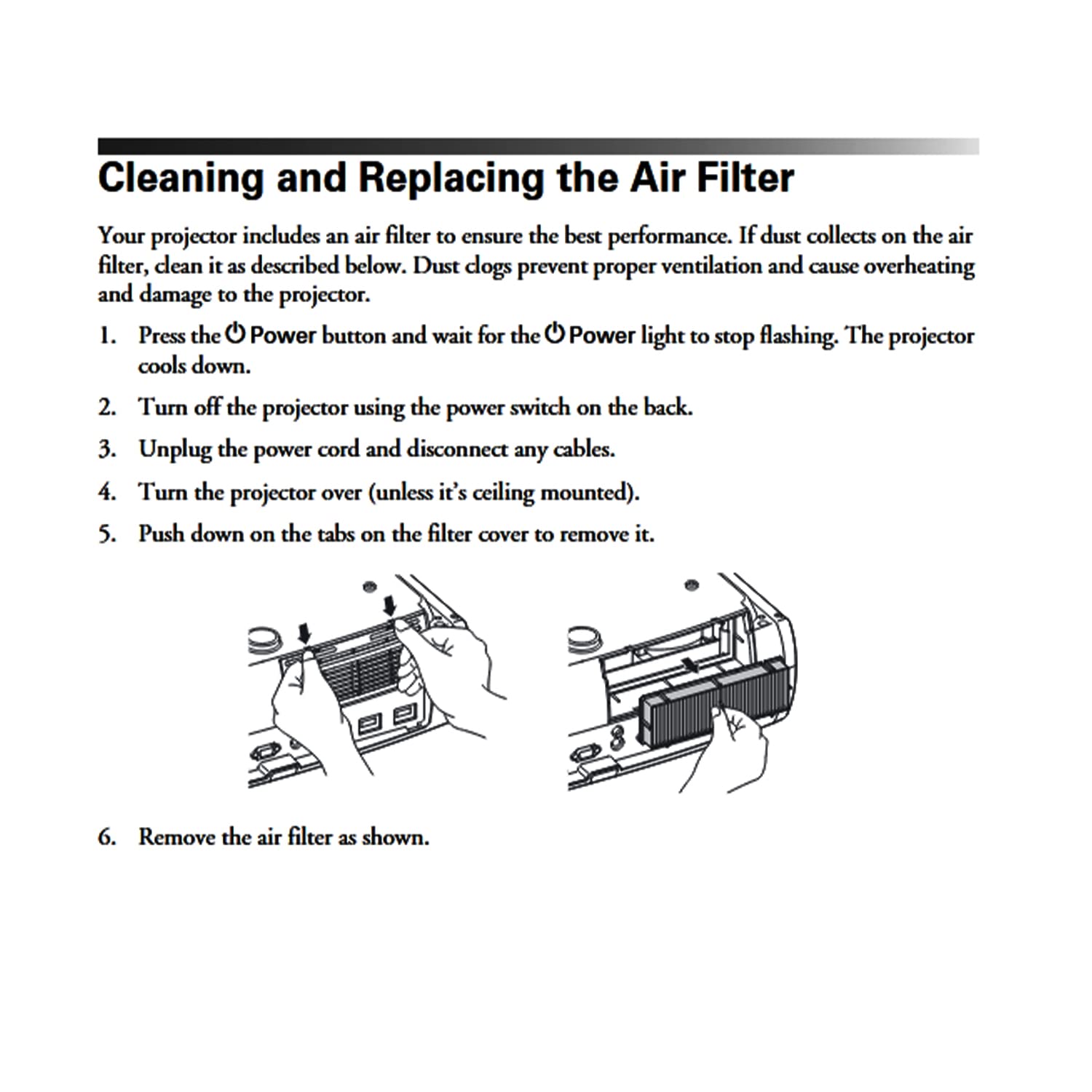 Cleaning and Replacing the Air Filter

Your projector includes an air filter to ensure the best performance. If dust collects on the air filter, clean it as described below. Dust clogs prevent proper ventilation and cause overheating and damage to the projector.

1. Press the ⏻ Power button and wait for the ⏻ Power light to stop flashing. The projector cools down.

2. Turn off the projector using the power switch on the back.

3. Unplug the power cord and disconnect any cables.

4. Turn the projector over (unless it's ceiling mounted).

5. Push down on the tabs on the filter cover to remove it.

6. Remove the air filter as shown.