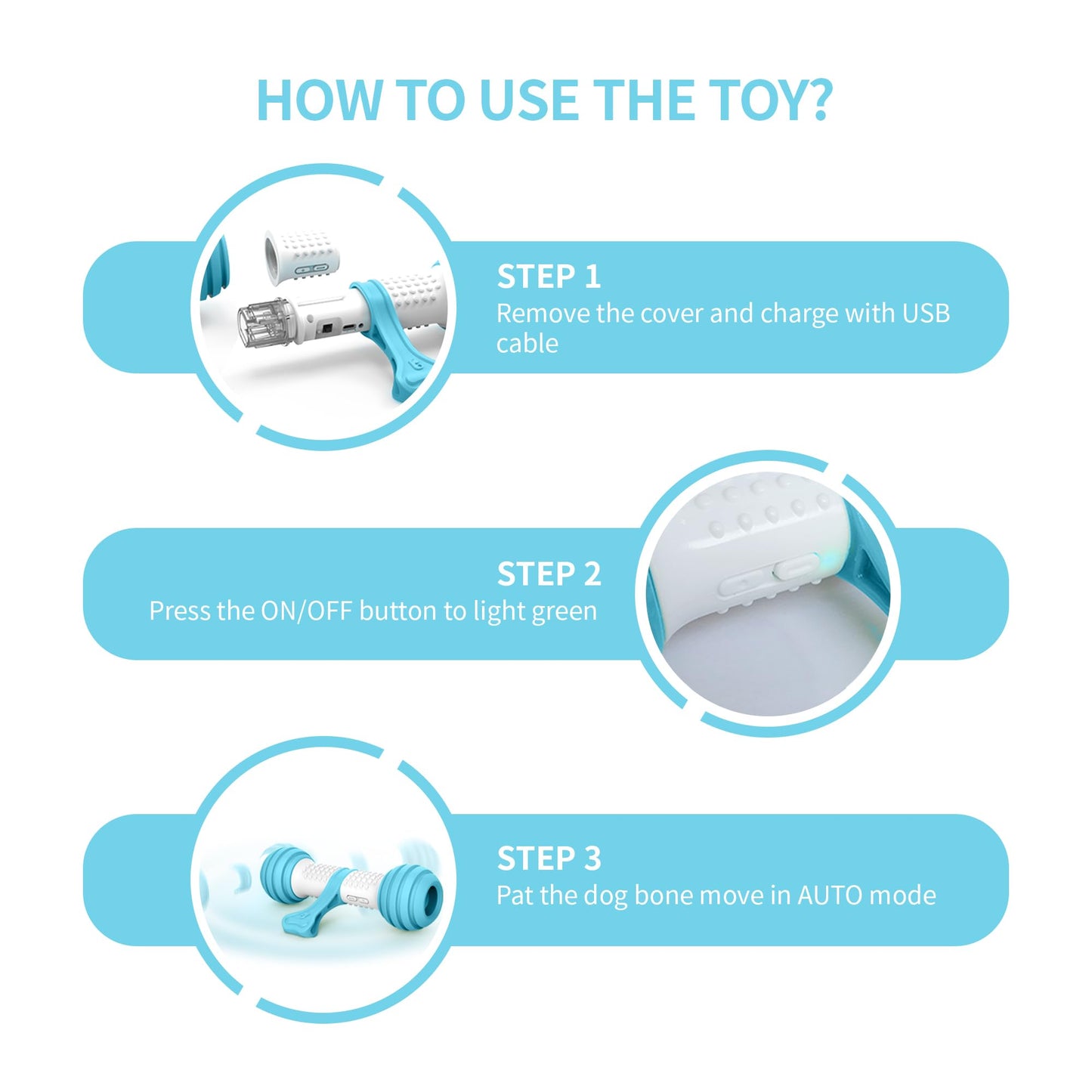 HOW TO USE THE TOY?

STEP 1
Remove the cover and charge with USB cable

STEP 2
Press the ON/OFF button to light green

STEP 3
Pat the dog bone move in AUTO mode