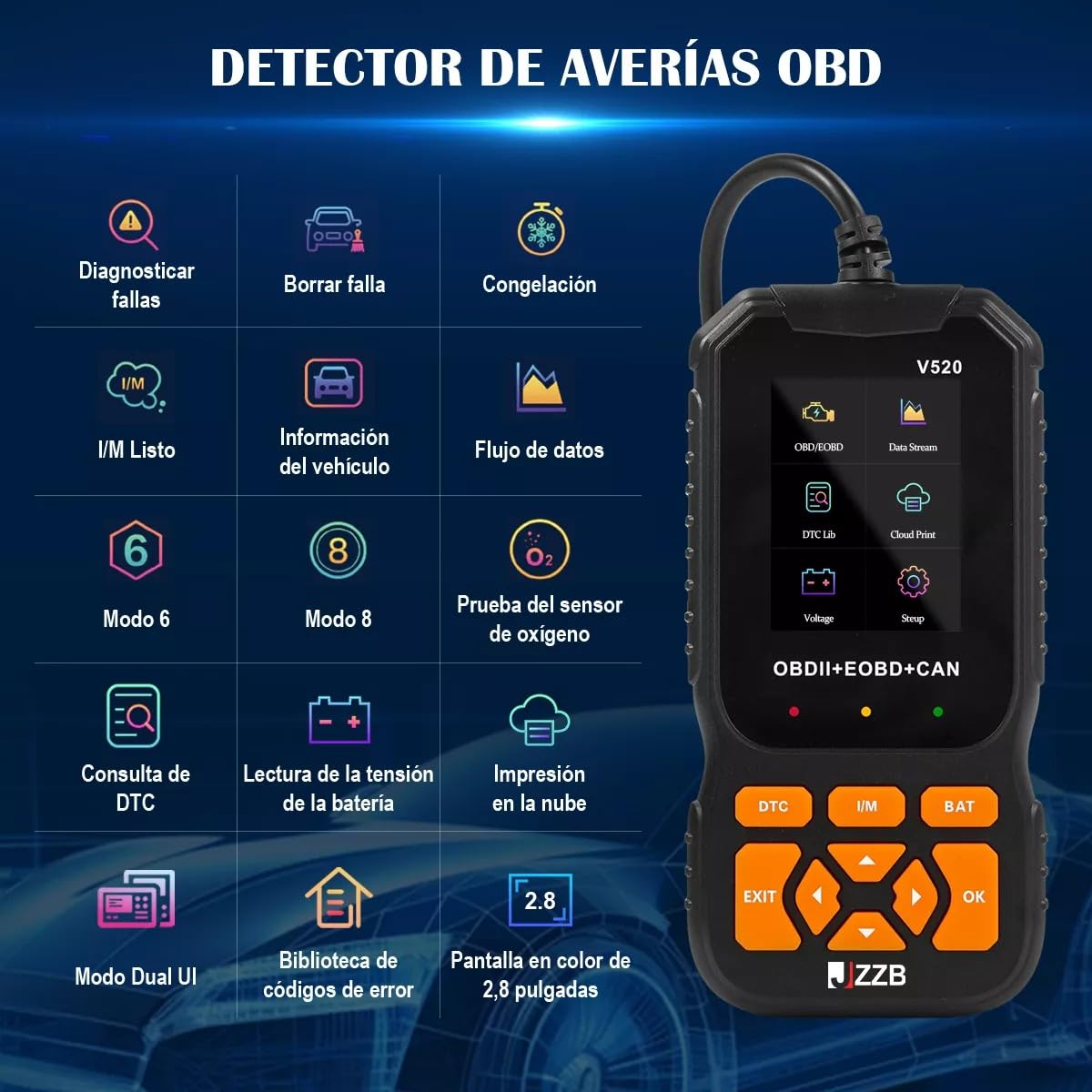 DETECTOR DE AVERÍAS OBD

Diagnosticar fallas

Borrar falla

Congelación

I/M

I/M Listo

Información del vehículo

Flujo de datos

6

Modo 6

8

Modo 8

$O_2$

Prueba del sensor de oxígeno

Consulta de DTC

Lectura de la tensión de la batería

Impresión en la nube

Modo Dual UI

Biblioteca de códigos de error

2.8

Pantalla en color de 2,8 pulgadas

V520

OBD/EOBD

Data Stream

DTC Lib

Cloud Print

Voltage

Steup

OBDII+EOBD+CAN

DTC

I/M

BAT

EXIT

OK

JZZB