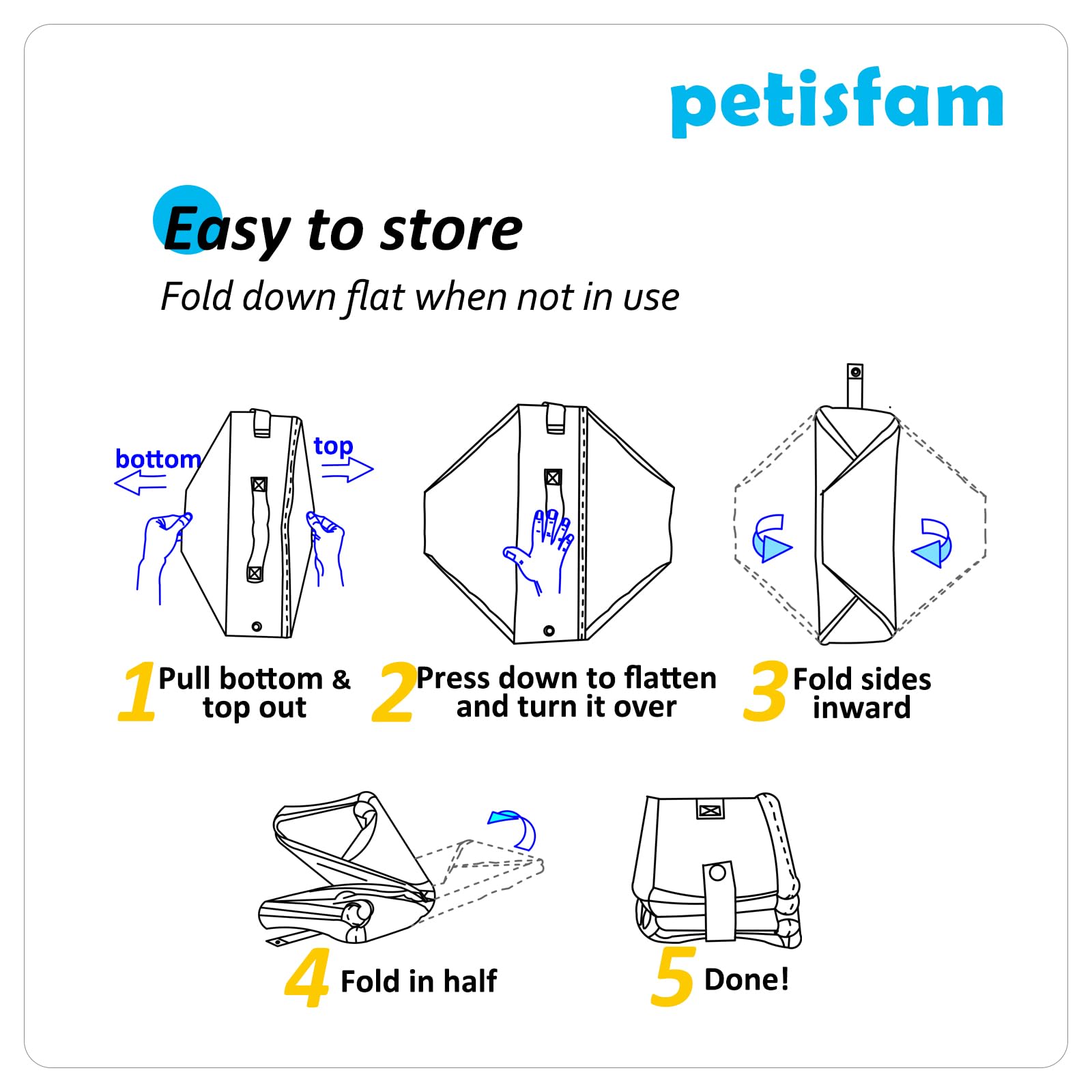 petisfam

Easy to store

Fold down flat when not in use

bottom

top

1 Pull bottom & top out

2 Press down to flatten and turn it over

3 Fold sides inward

4 Fold in half

5 Done!