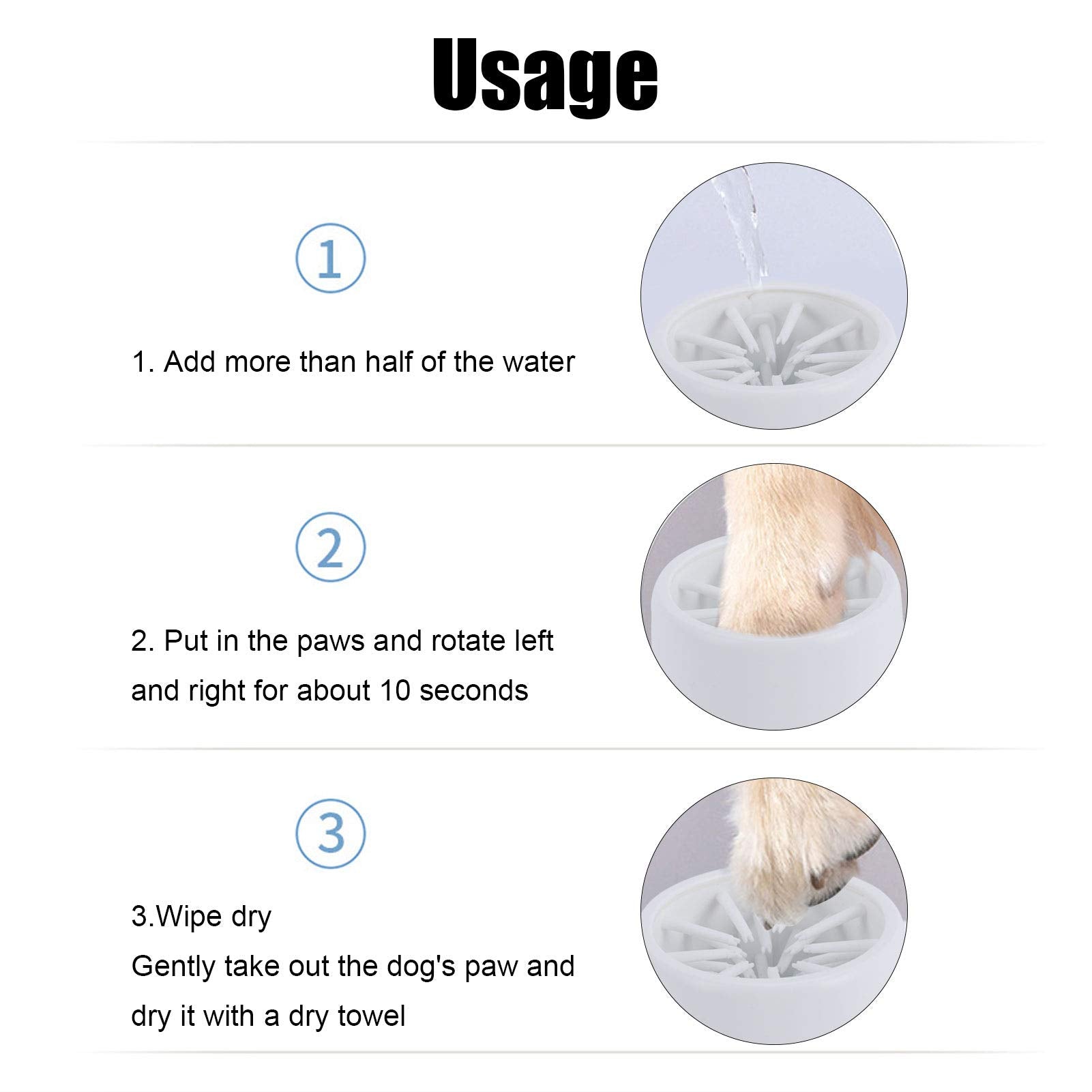 Usage

①

1. Add more than half of the water

②

2. Put in the paws and rotate left and right for about 10 seconds

③

3.Wipe dry
Gently take out the dog's paw and dry it with a dry towel