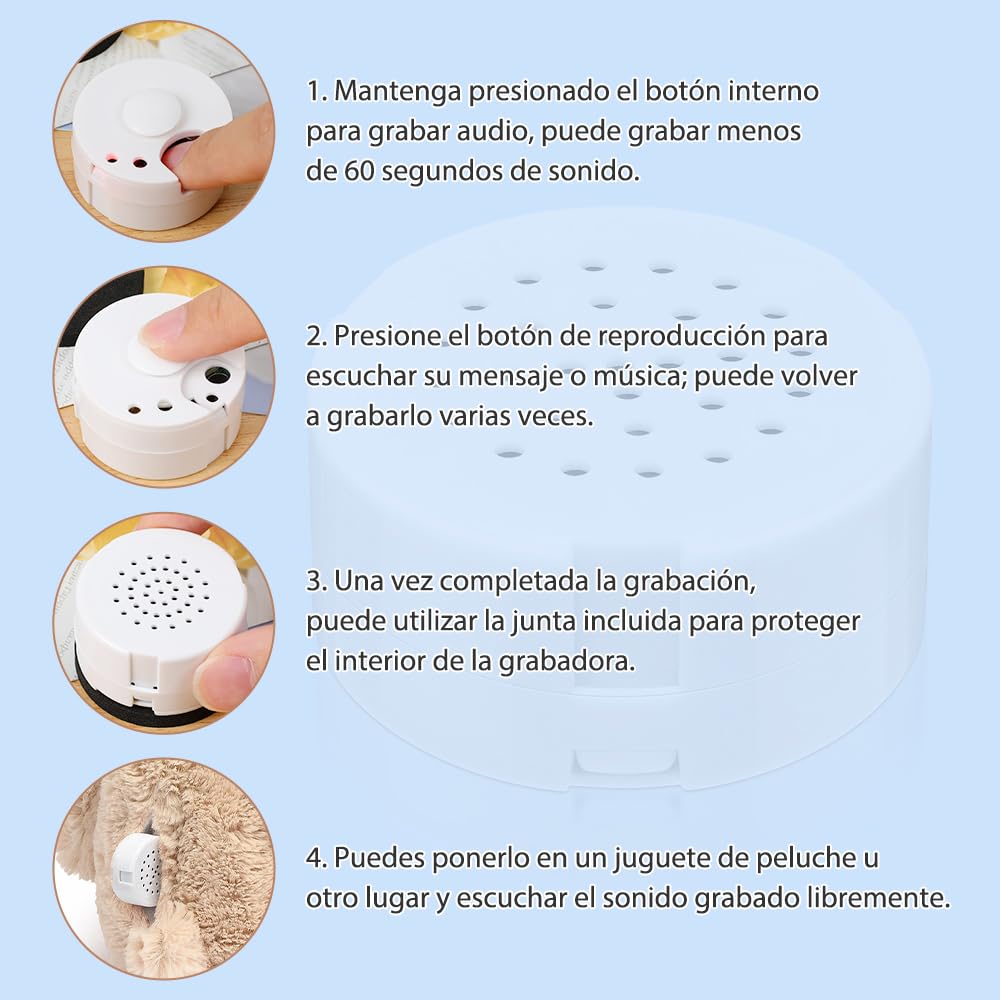 1. Mantenga presionado el botón interno para grabar audio, puede grabar menos de 60 segundos de sonido.

2. Presione el botón de reproducción para escuchar su mensaje o música; puede volver a grabarlo varias veces.

3. Una vez completada la grabación, puede utilizar la junta incluida para proteger el interior de la grabadora.

4. Puedes ponerlo en un juguete de peluche u otro lugar y escuchar el sonido grabado libremente.