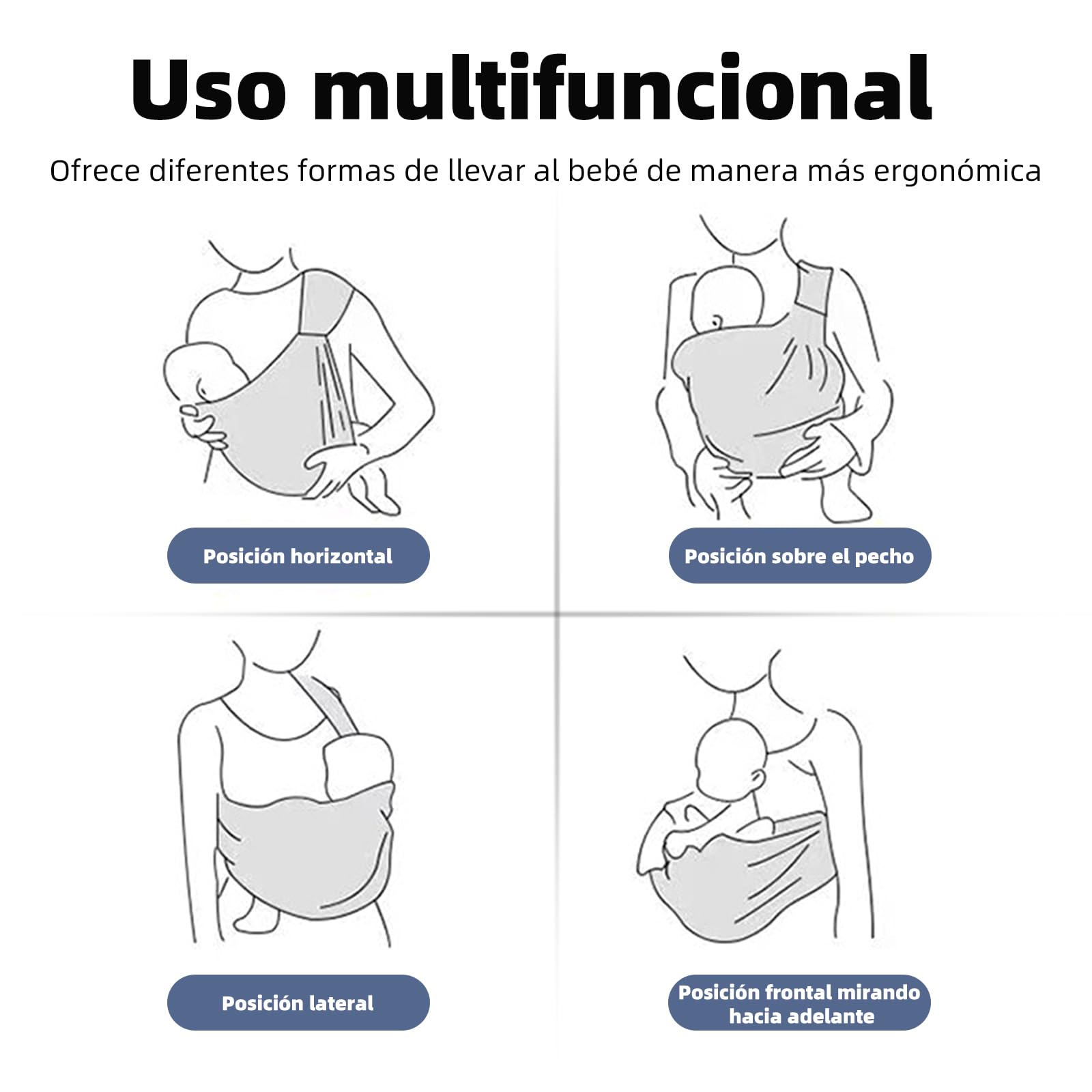 Uso multifuncional

Ofrece diferentes formas de llevar al bebé de manera más ergonómica

Posición horizontal

Posición sobre el pecho

Posición lateral

Posición frontal mirando hacia adelante