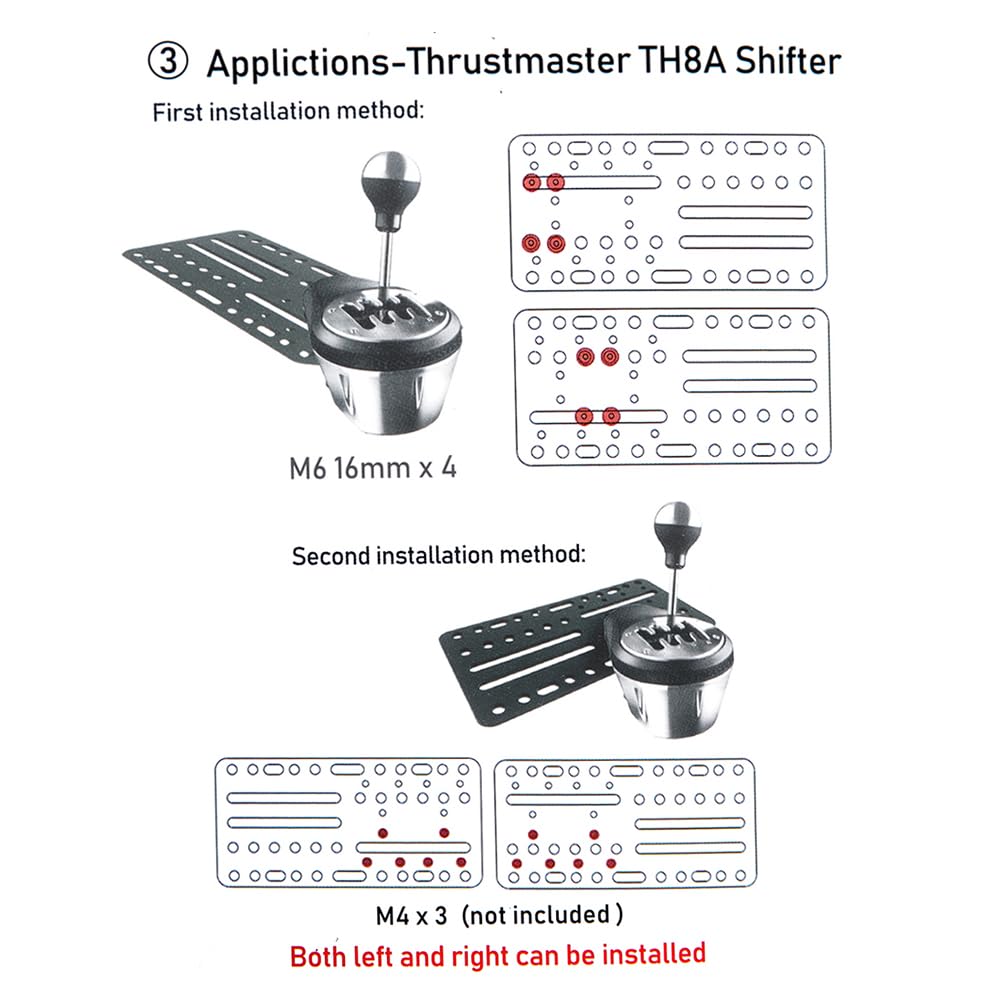 ③ Applictions-Thrustmaster TH8A Shifter

First installation method:

M6 16mm x 4

Second installation method:

M4 x 3 (not included )

Both left and right can be installed