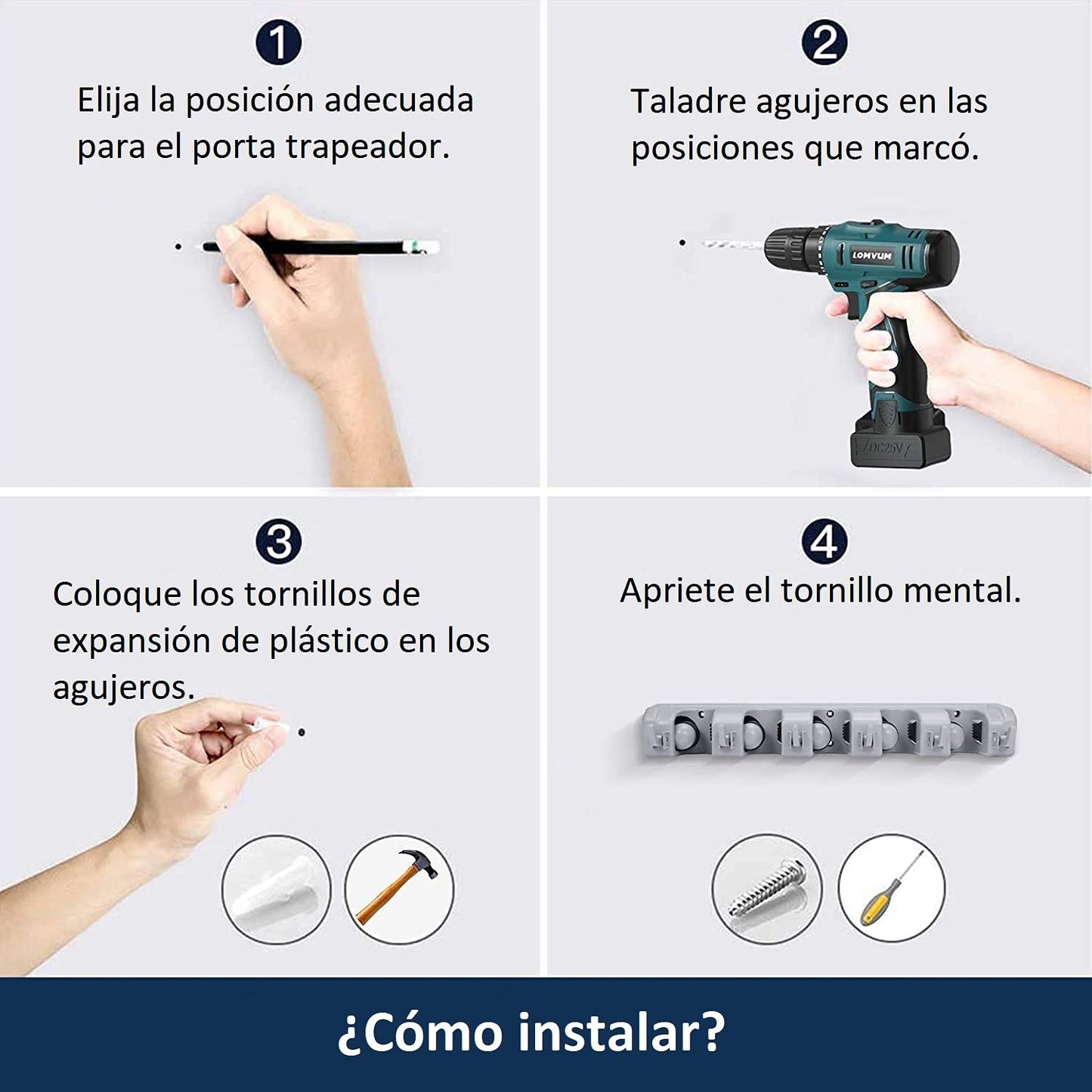 1
Elija la posición adecuada para el porta trapeador.

2
Taladre agujeros en las posiciones que marcó.

LOMVUM

DC25V

3
Coloque los tornillos de expansión de plástico en los agujeros.

4
Apriete el tornillo mental.

¿Cómo instalar?