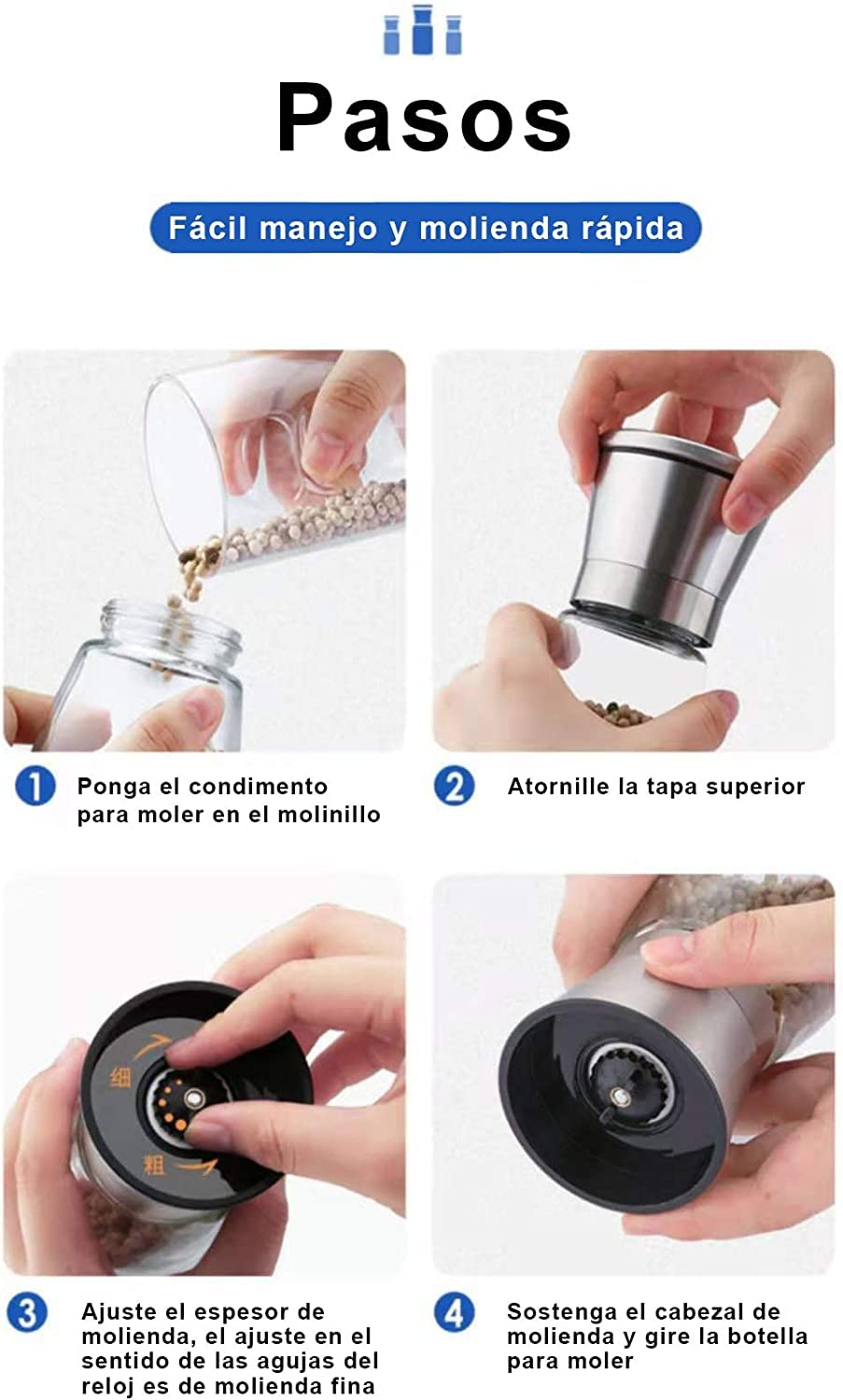 Pasos

Fácil manejo y molienda rápida

1 Ponga el condimento para moler en el molinillo

2 Atornille la tapa superior

细

粗

3 Ajuste el espesor de molienda, el ajuste en el sentido de las agujas del reloj es de molienda fina

4 Sostenga el cabezal de molienda y gire la botella para moler