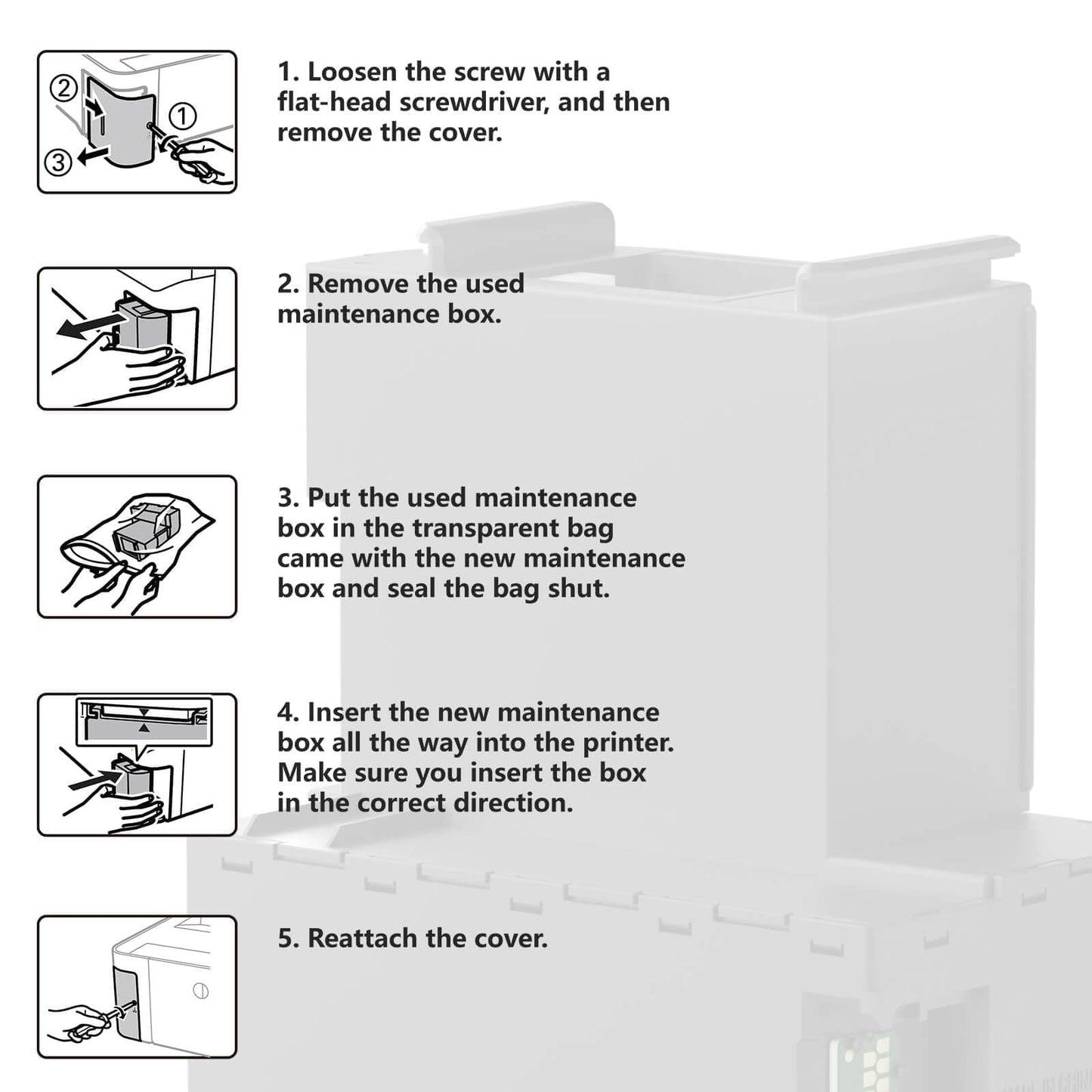 ②
①
③

1. Loosen the screw with a flat-head screwdriver, and then remove the cover.

2. Remove the used maintenance box.

3. Put the used maintenance box in the transparent bag came with the new maintenance box and seal the bag shut.

4. Insert the new maintenance box all the way into the printer. Make sure you insert the box in the correct direction.

5. Reattach the cover.