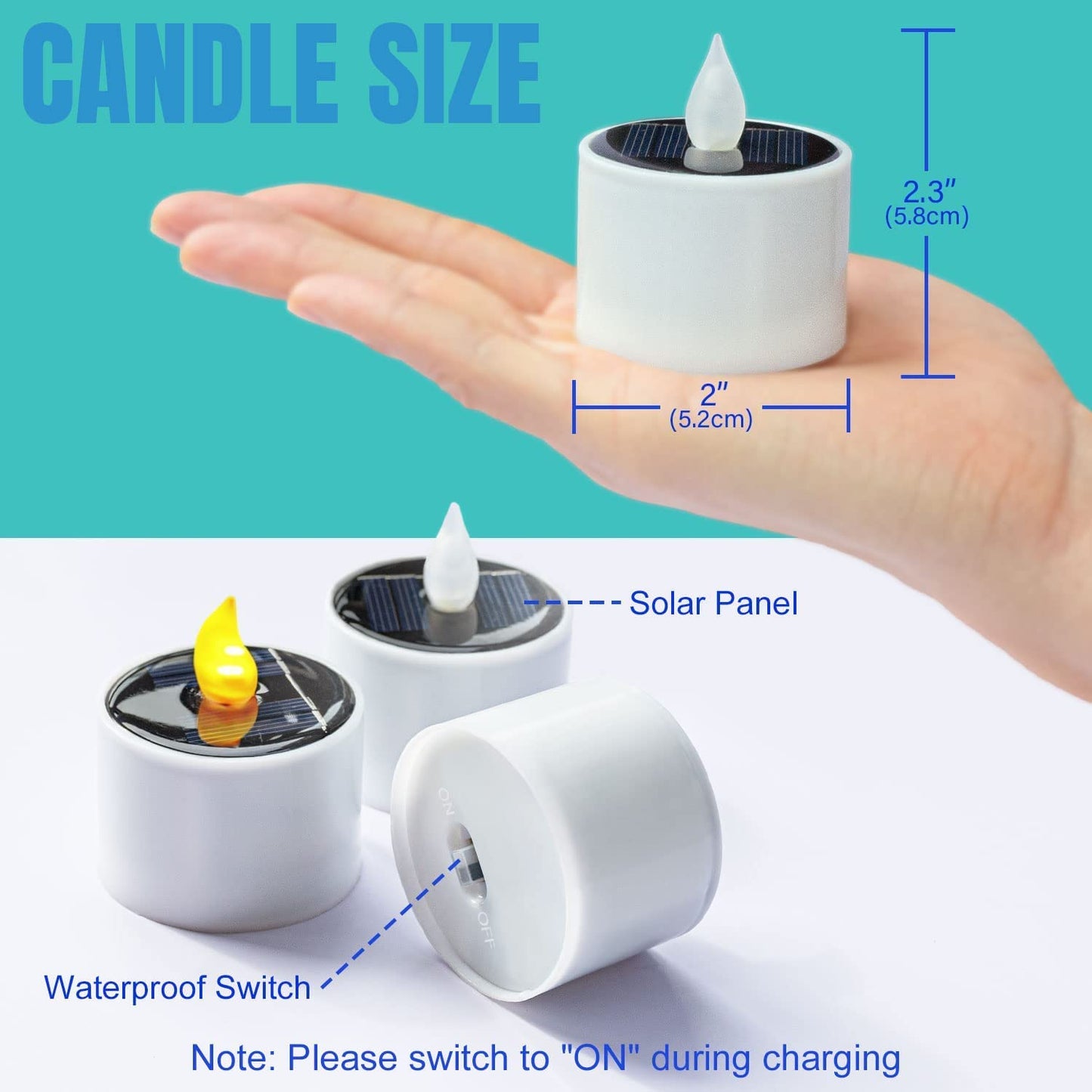 CANDLE SIZE

2.3″
(5.8cm)

2″
(5.2cm)

Solar Panel

ON

OFF

Waterproof Switch

Note: Please switch to "ON" during charging