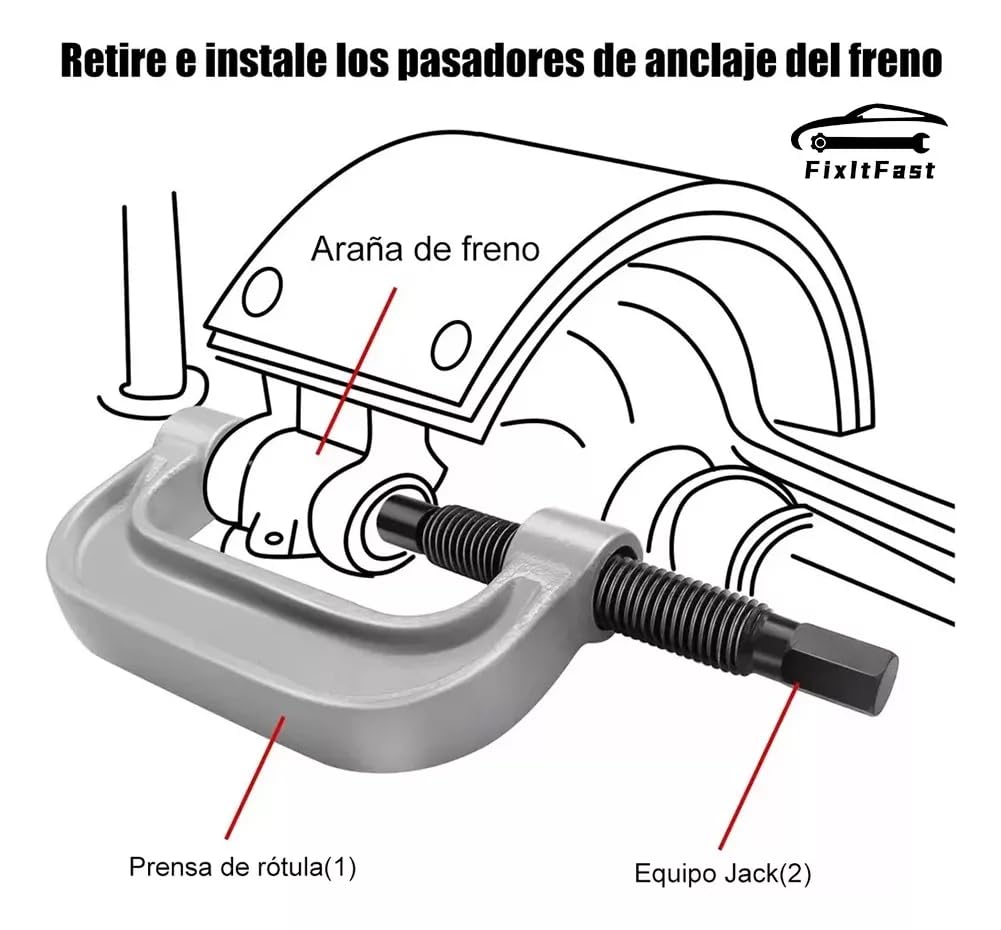 Retire e instale los pasadores de anclaje del freno

FixItFast

Araña de freno

Prensa de rótula(1)

Equipo Jack(2)