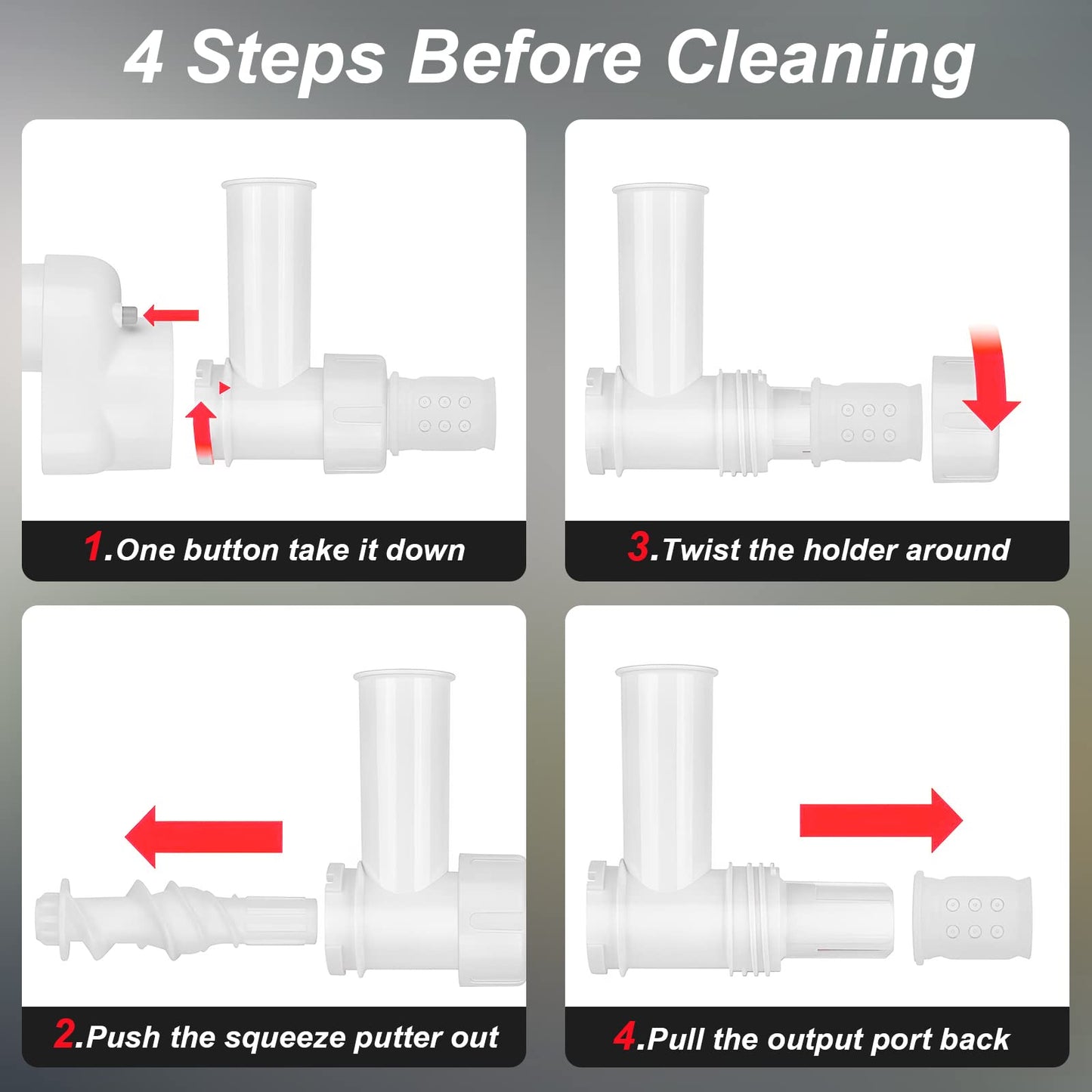 4 Steps Before Cleaning

1.One button take it down

3.Twist the holder around

2.Push the squeeze putter out

4.Pull the output port back