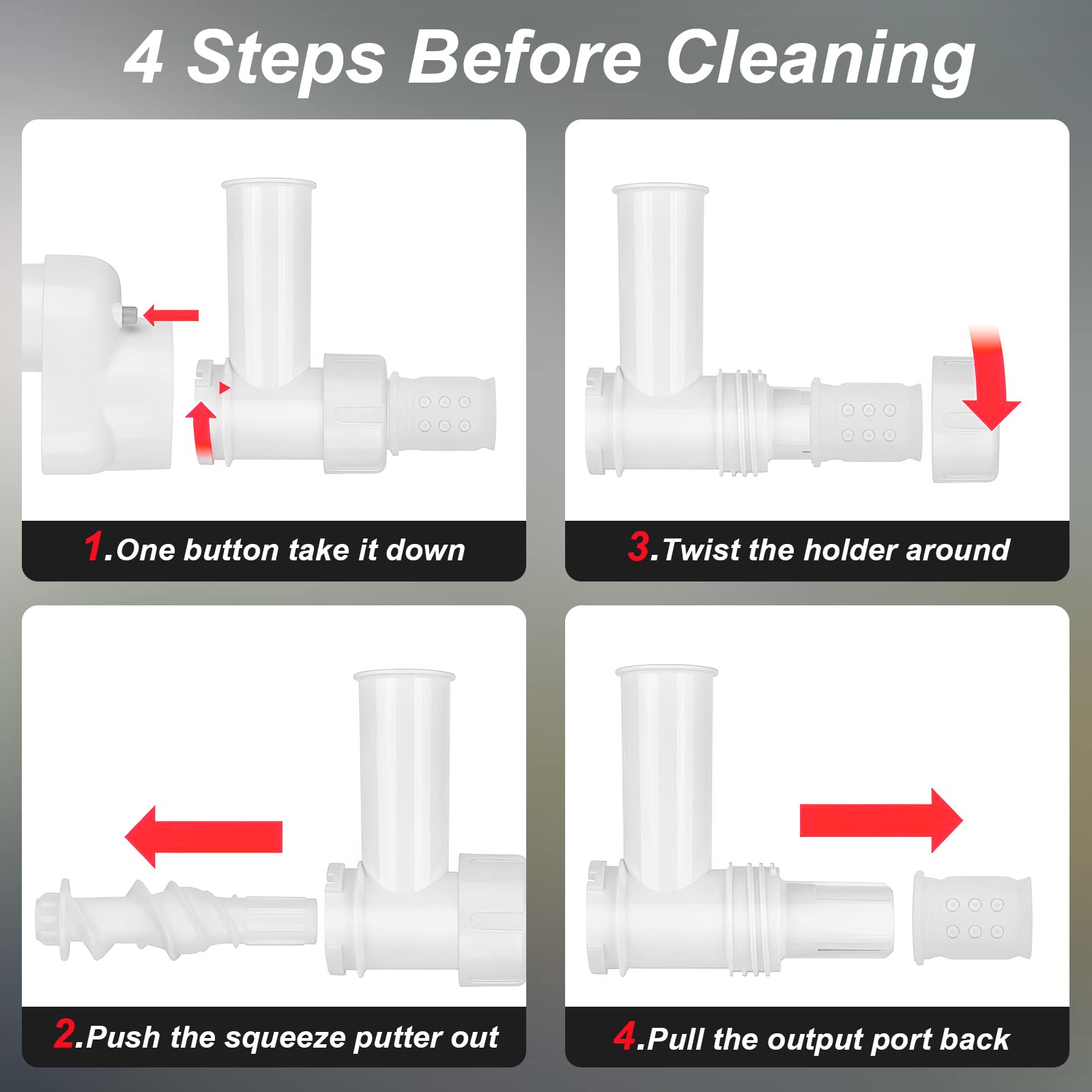 4 Steps Before Cleaning

1.One button take it down

3.Twist the holder around

2.Push the squeeze putter out

4.Pull the output port back