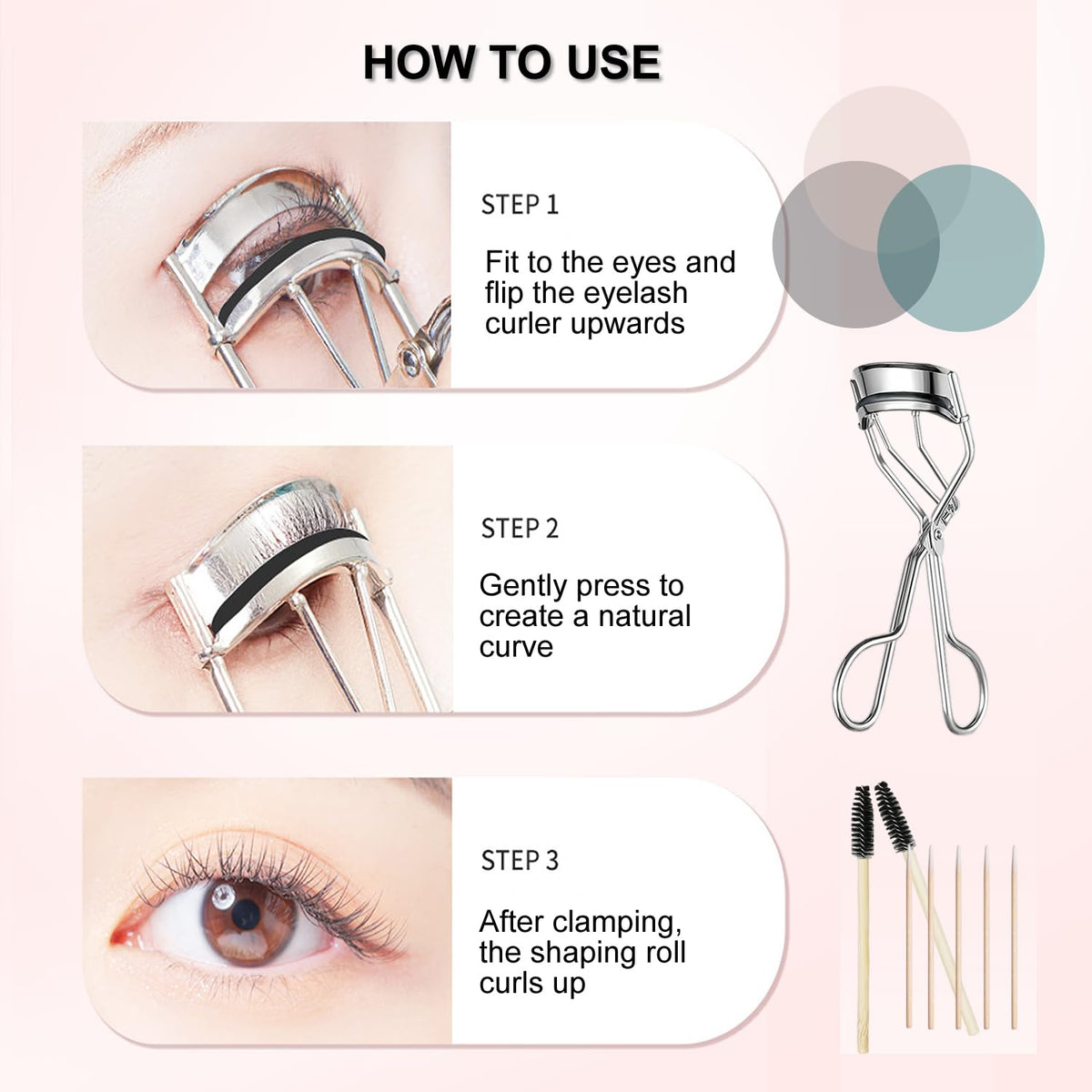 HOW TO USE

STEP 1

Fit to the eyes and flip the eyelash curler upwards

STEP 2

Gently press to create a natural curve

STEP 3

After clamping, the shaping roll curls up