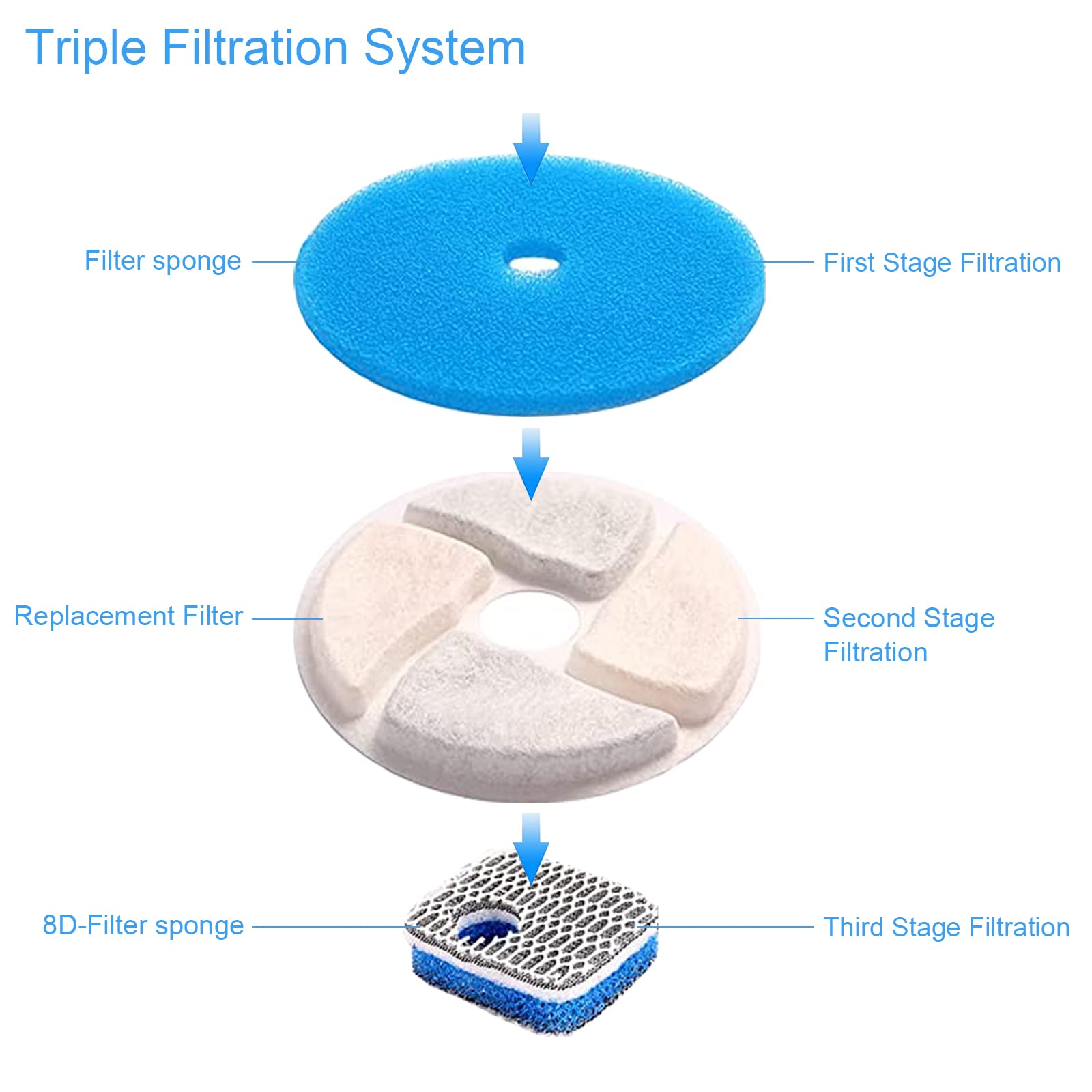 Triple Filtration System

Filter sponge

First Stage Filtration

Replacement Filter

Second Stage Filtration

8D-Filter sponge

Third Stage Filtration