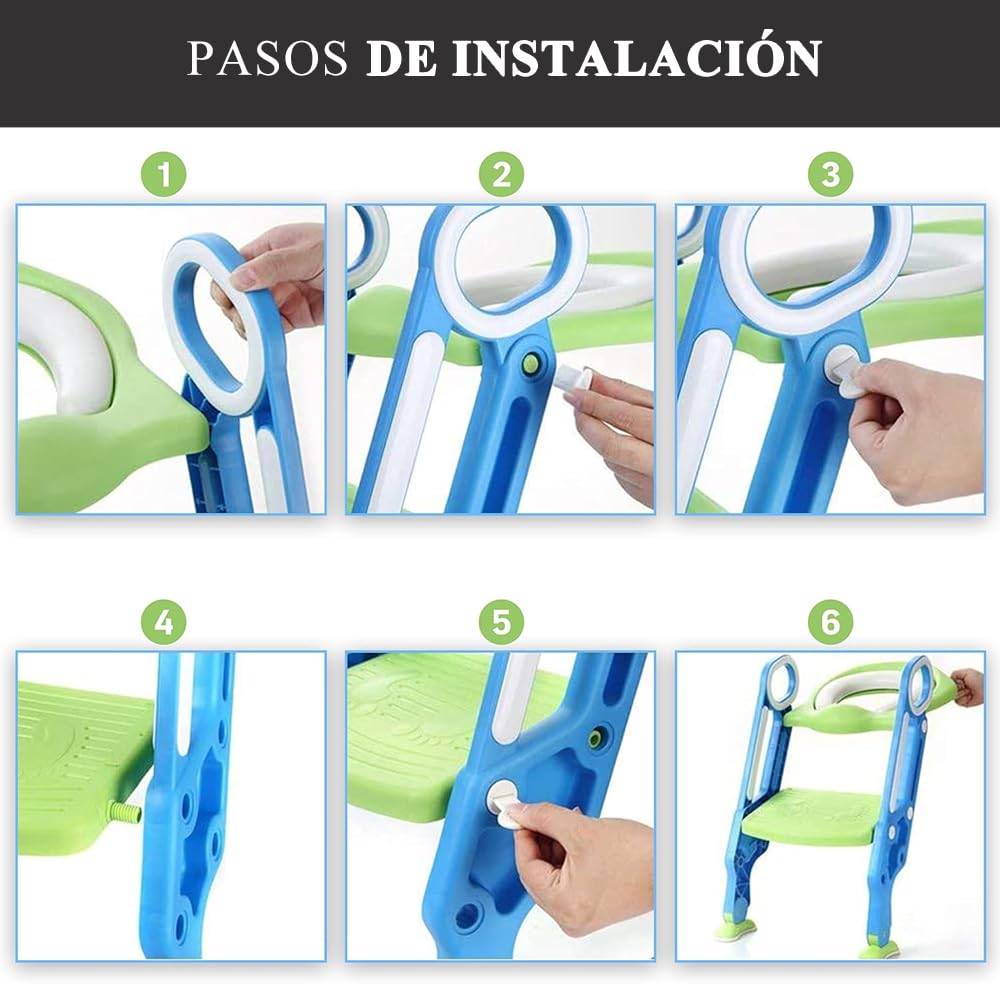 PASOS DE INSTALACIÓN

1

2

3

4

5

6