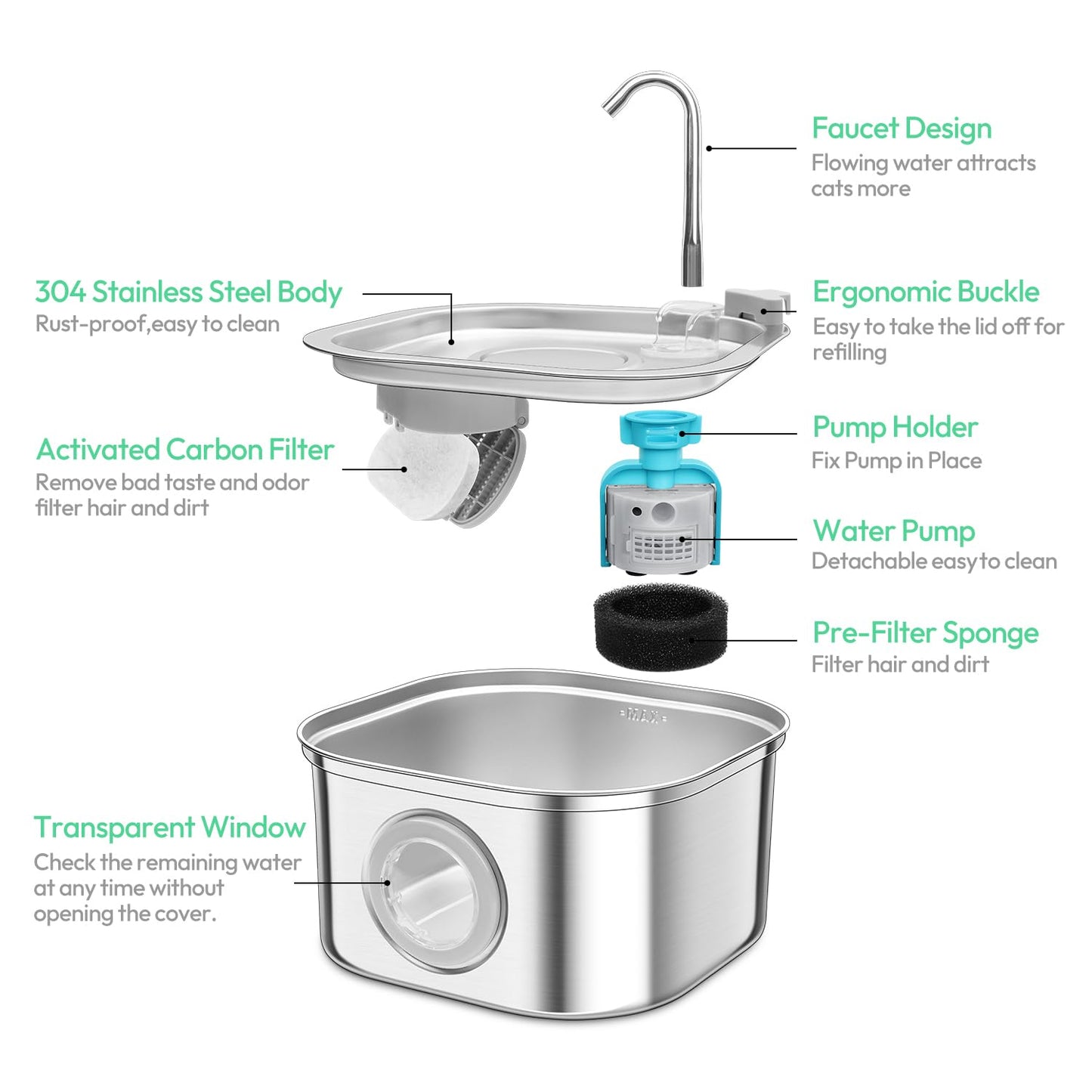 Faucet Design
Flowing water attracts cats more

304 Stainless Steel Body
Rust-proof,easy to clean

Ergonomic Buckle
Easy to take the lid off for refilling

Activated Carbon Filter
Remove bad taste and odor filter hair and dirt

Pump Holder
Fix Pump in Place

Water Pump
Detachable easy to clean

Pre-Filter Sponge
Filter hair and dirt

-MAX-

Transparent Window
Check the remaining water at any time without opening the cover.