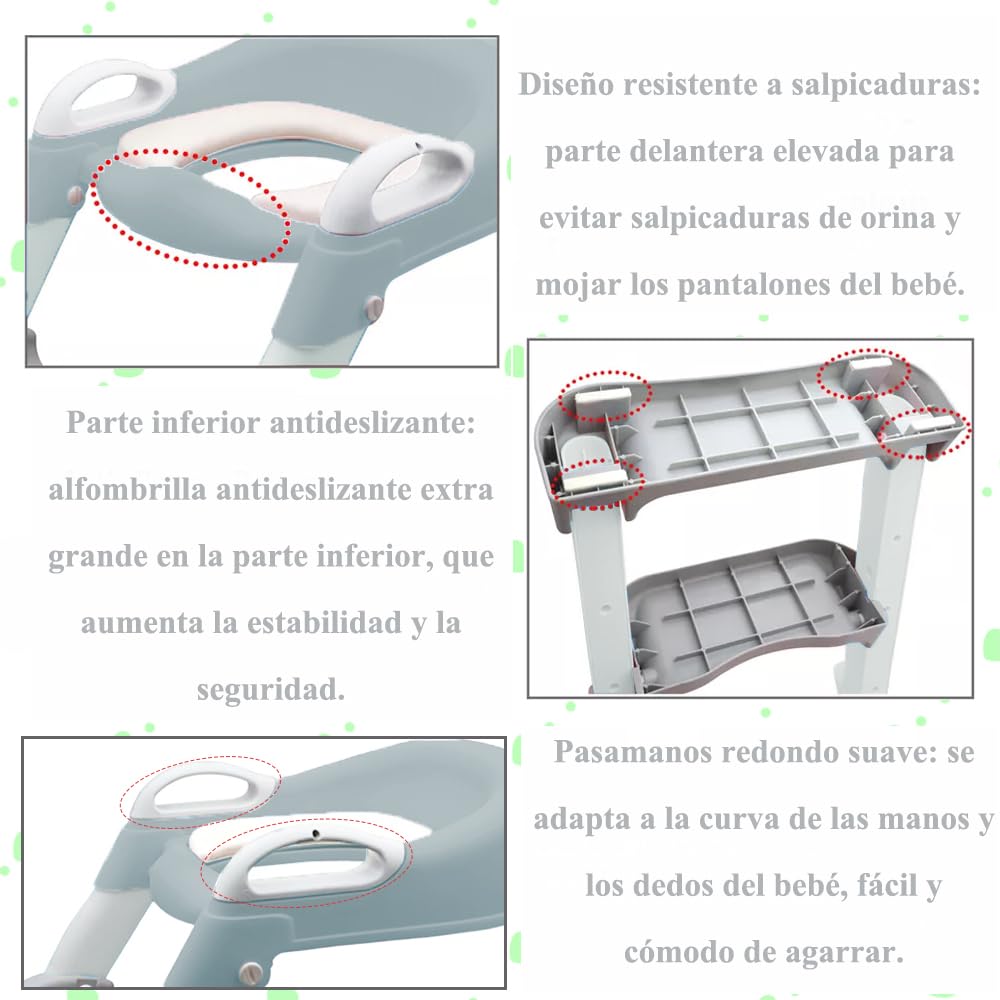 Diseño resistente a salpicaduras: parte delantera elevada para evitar salpicaduras de orina y mojar los pantalones del bebé.

Parte inferior antideslizante: alfombrilla antideslizante extra grande en la parte inferior, que aumenta la estabilidad y la seguridad.

Pasamanos redondo suave: se adapta a la curva de las manos y los dedos del bebé, fácil y cómodo de agarrar.