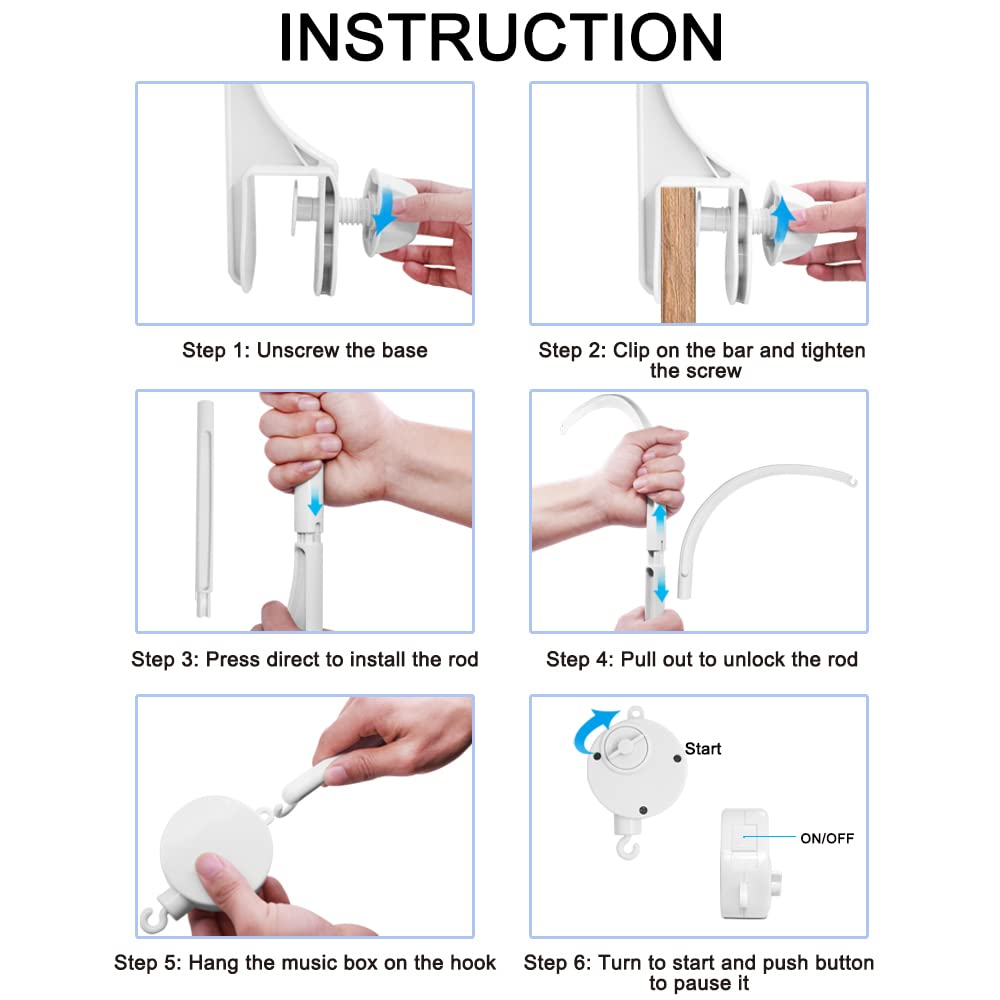 INSTRUCTION

Step 1: Unscrew the base

Step 2: Clip on the bar and tighten the screw

Step 3: Press direct to install the rod

Step 4: Pull out to unlock the rod

Step 5: Hang the music box on the hook

Start

ON/OFF

Step 6: Turn to start and push button to pause it