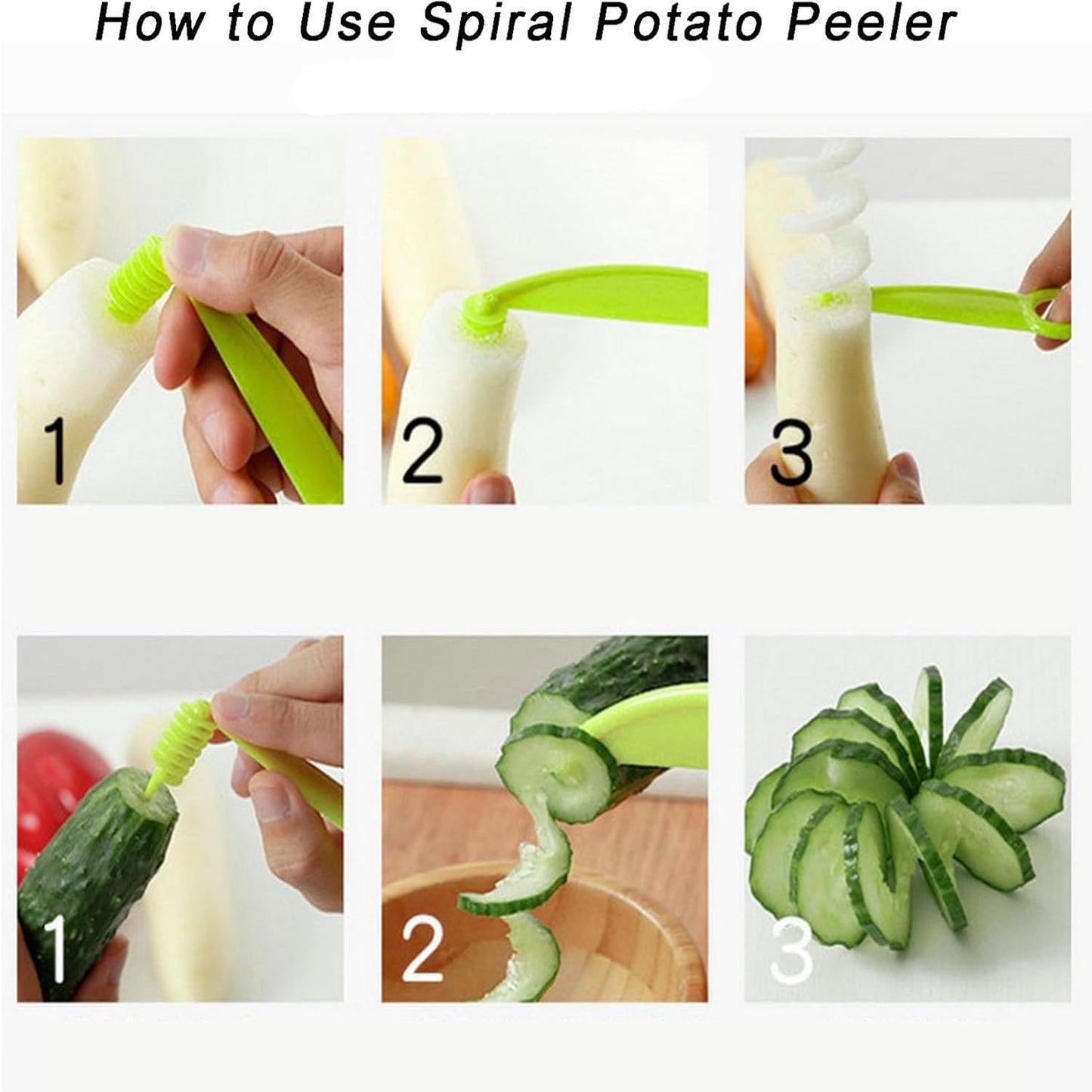 How to Use Spiral Potato Peeler

1

2

3

1

2

3