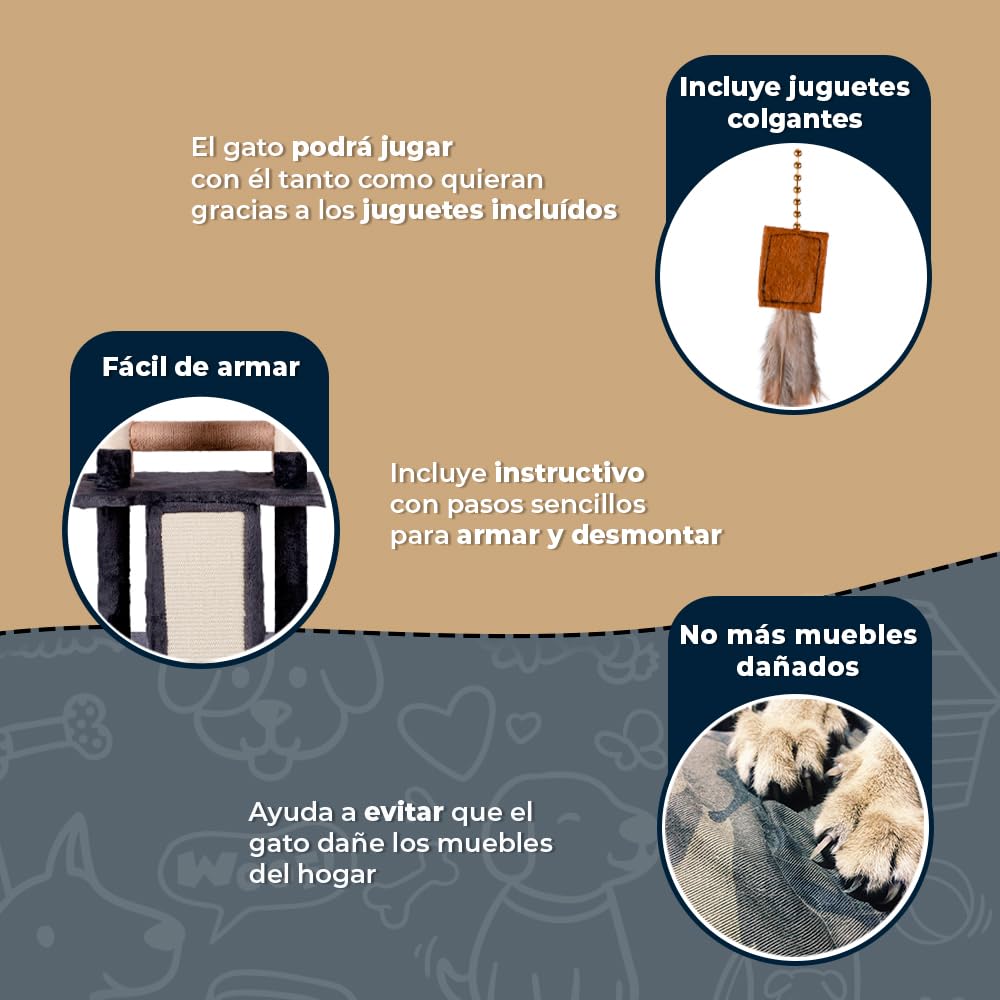 Incluye juguetes colgantes

El gato podrá jugar con él tanto como quieran gracias a los juguetes incluídos

Fácil de armar

Incluye instructivo con pasos sencillos para armar y desmontar

No más muebles dañados

Ayuda a evitar que el gato dañe los muebles del hogar