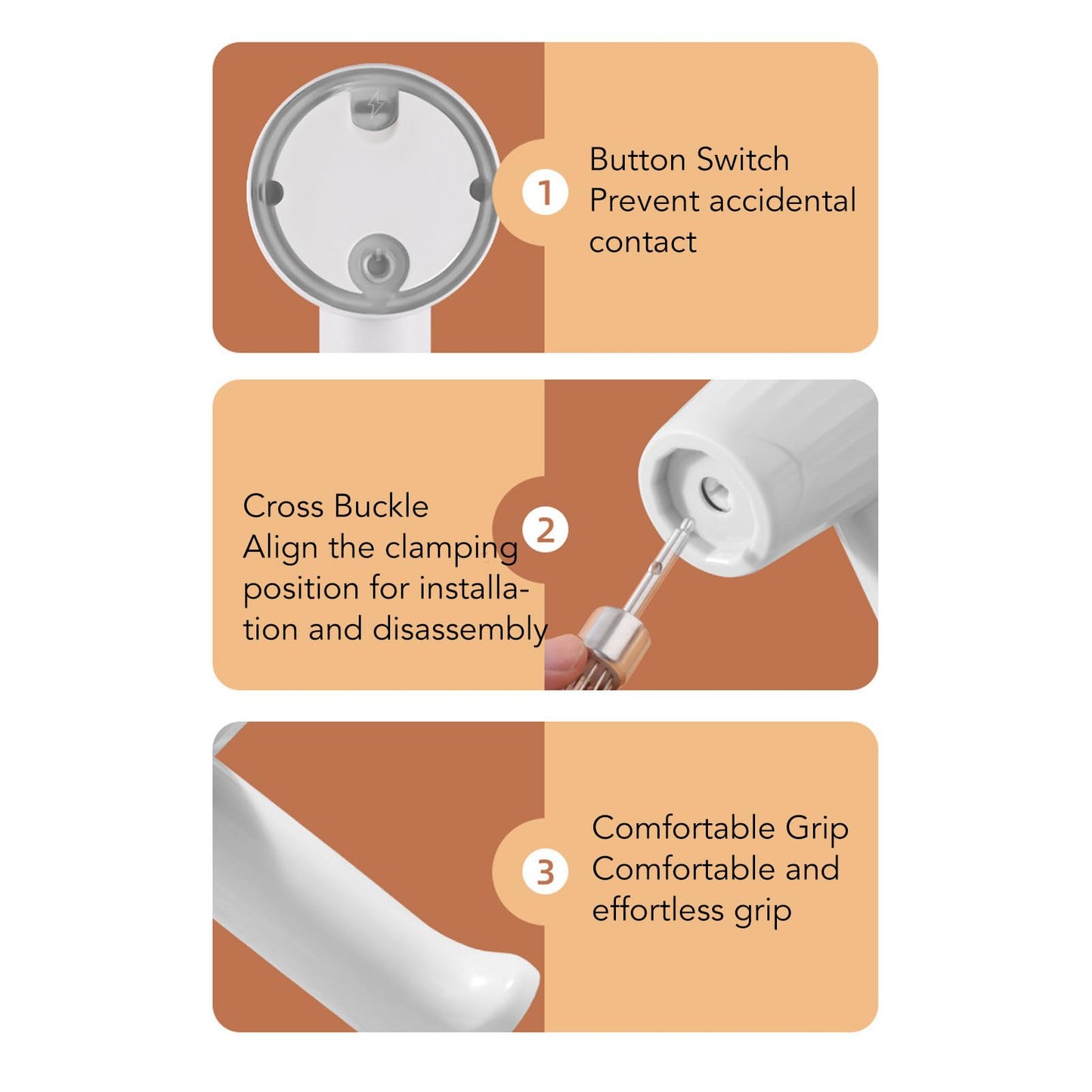 1

Button Switch
Prevent accidental contact

Cross Buckle
Align the clamping position for installation and disassembly

2

3

Comfortable Grip
Comfortable and effortless grip