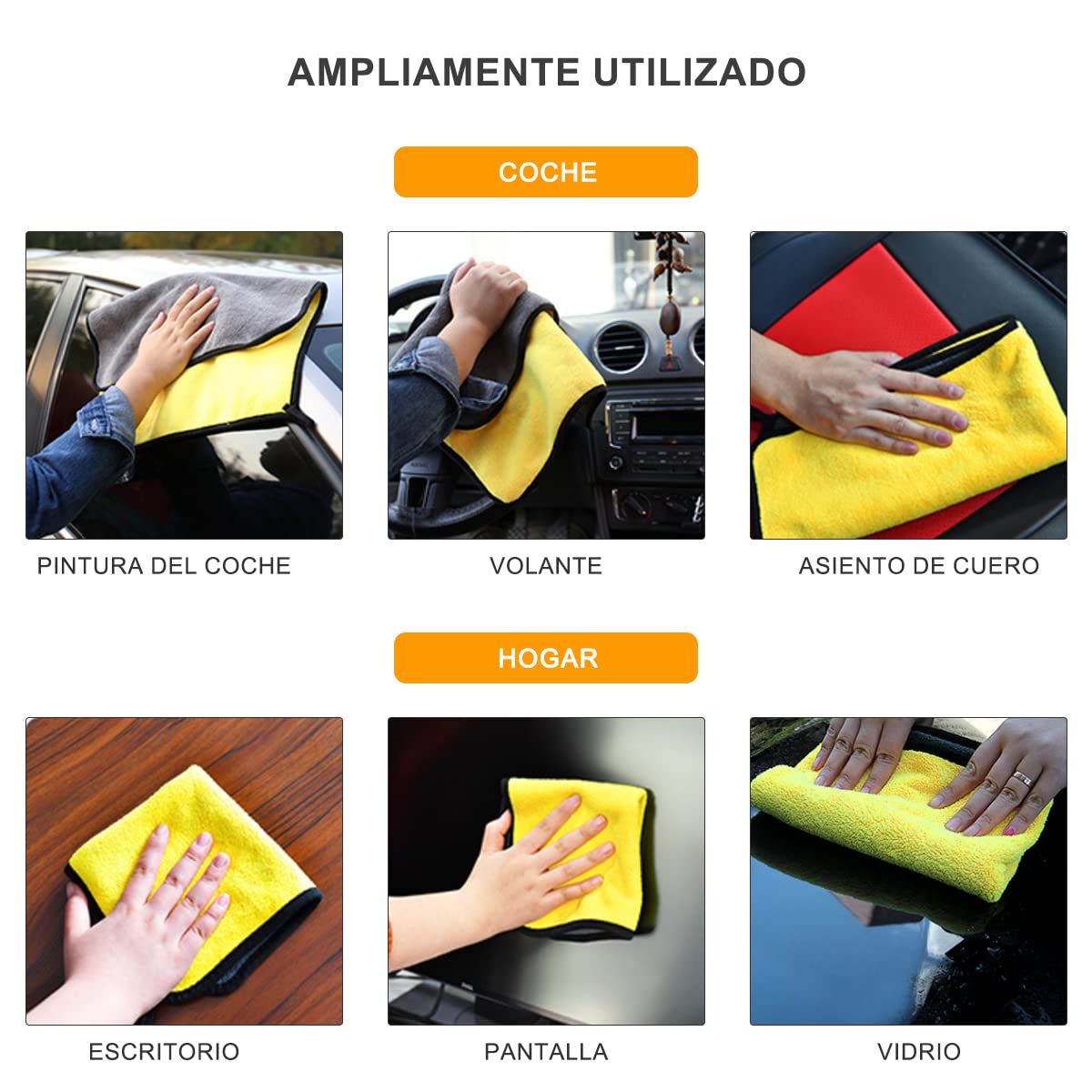 AMPLIAMENTE UTILIZADO

COCHE

PINTURA DEL COCHE

VOLANTE

ASIENTO DE CUERO

HOGAR

ESCRITORIO

PANTALLA

VIDRIO