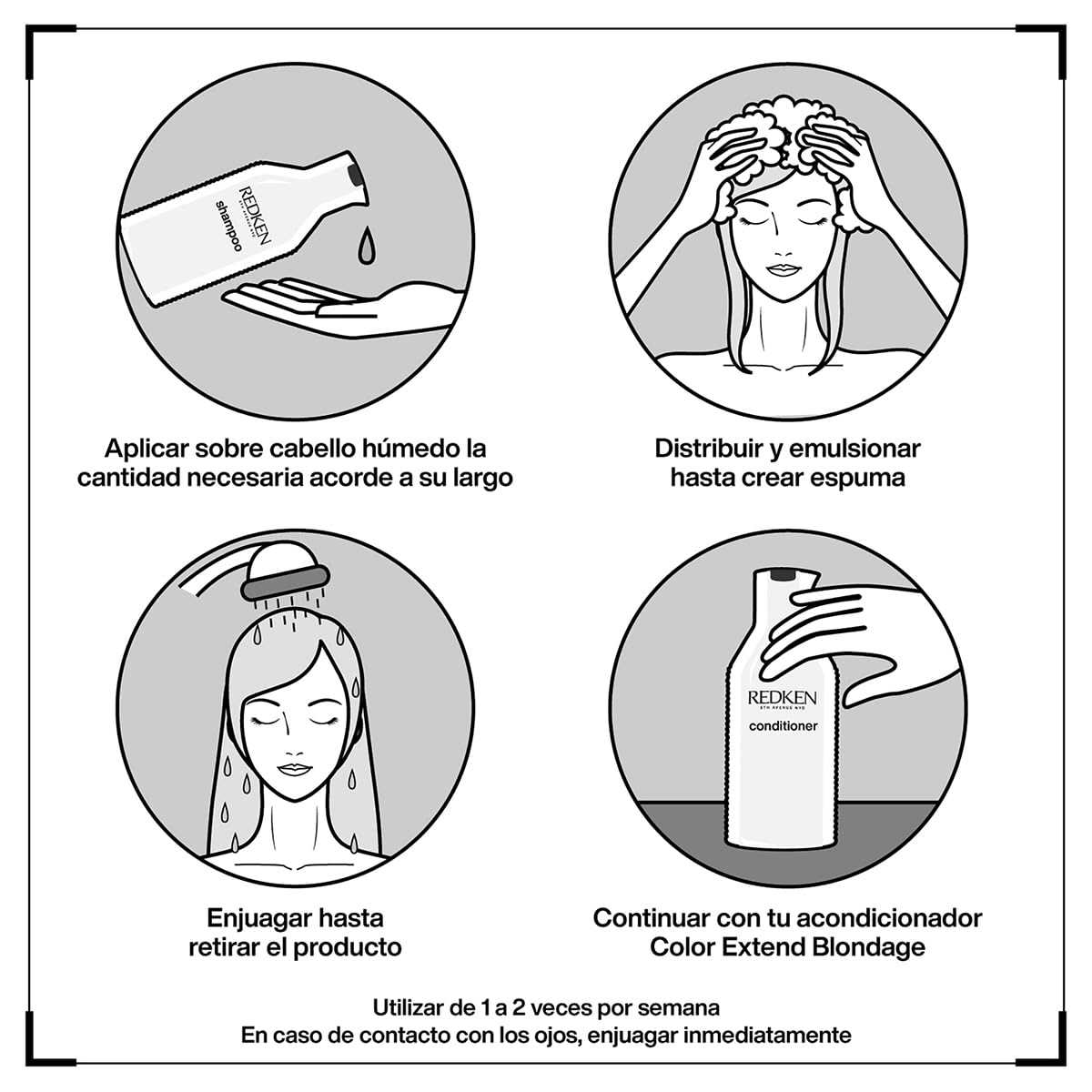 REDKEN
5TH AVENUE NYC
shampoo

Aplicar sobre cabello húmedo la cantidad necesaria acorde a su largo

Distribuir y emulsionar hasta crear espuma

Enjuagar hasta retirar el producto

REDKEN
5TH AVENUE NYC
conditioner

Continuar con tu acondicionador Color Extend Blondage

Utilizar de 1 a 2 veces por semana
En caso de contacto con los ojos, enjuagar inmediatamente