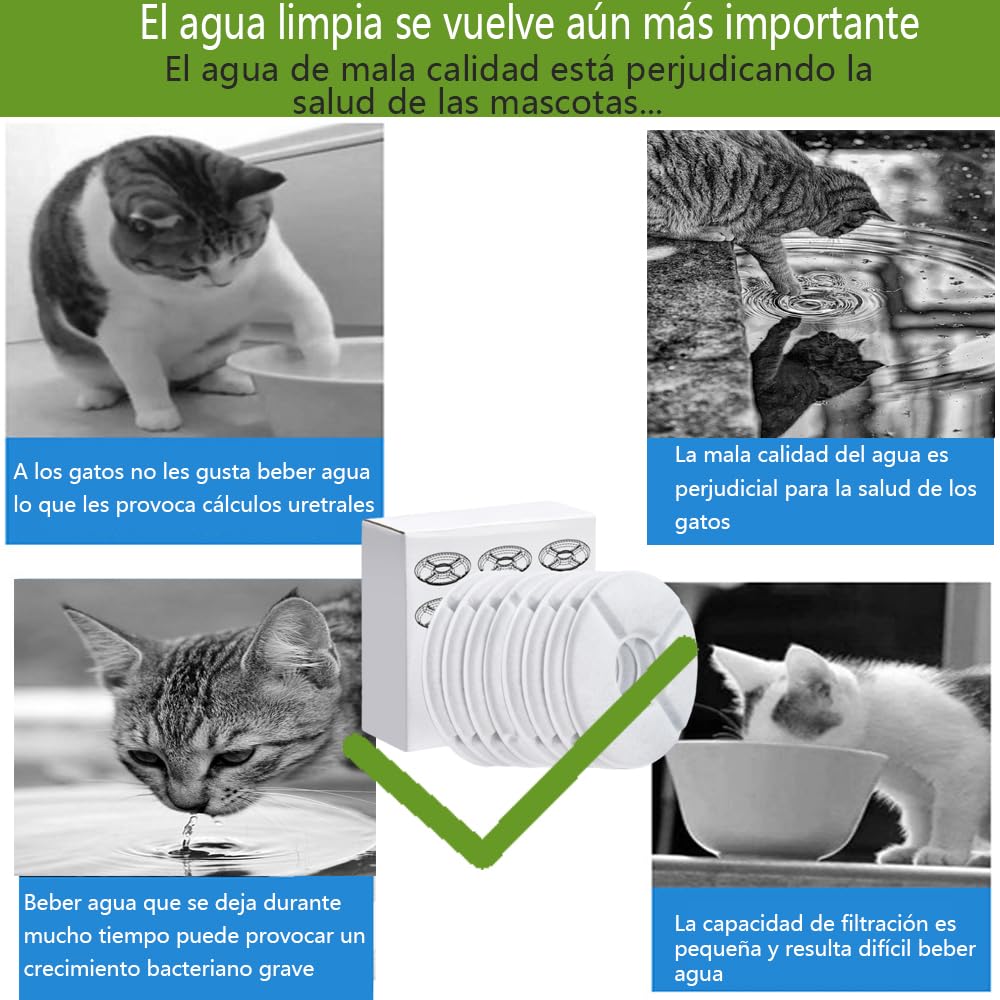 El agua limpia se vuelve aún más importante

El agua de mala calidad está perjudicando la salud de las mascotas...

A los gatos no les gusta beber agua lo que les provoca cálculos uretrales

La mala calidad del agua es perjudicial para la salud de los gatos

Beber agua que se deja durante mucho tiempo puede provocar un crecimiento bacteriano grave

La capacidad de filtración es pequeña y resulta difícil beber agua