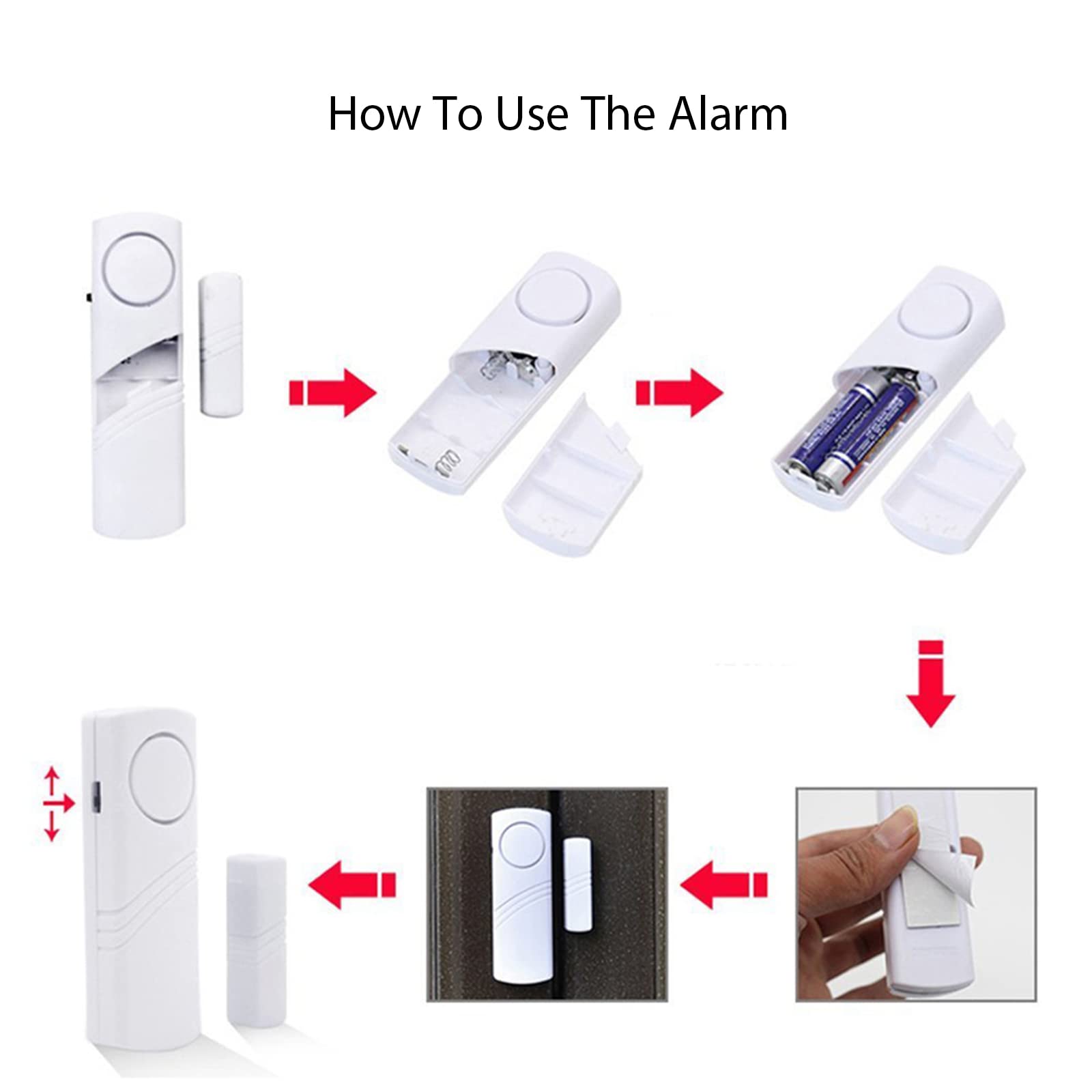 How To Use The Alarm