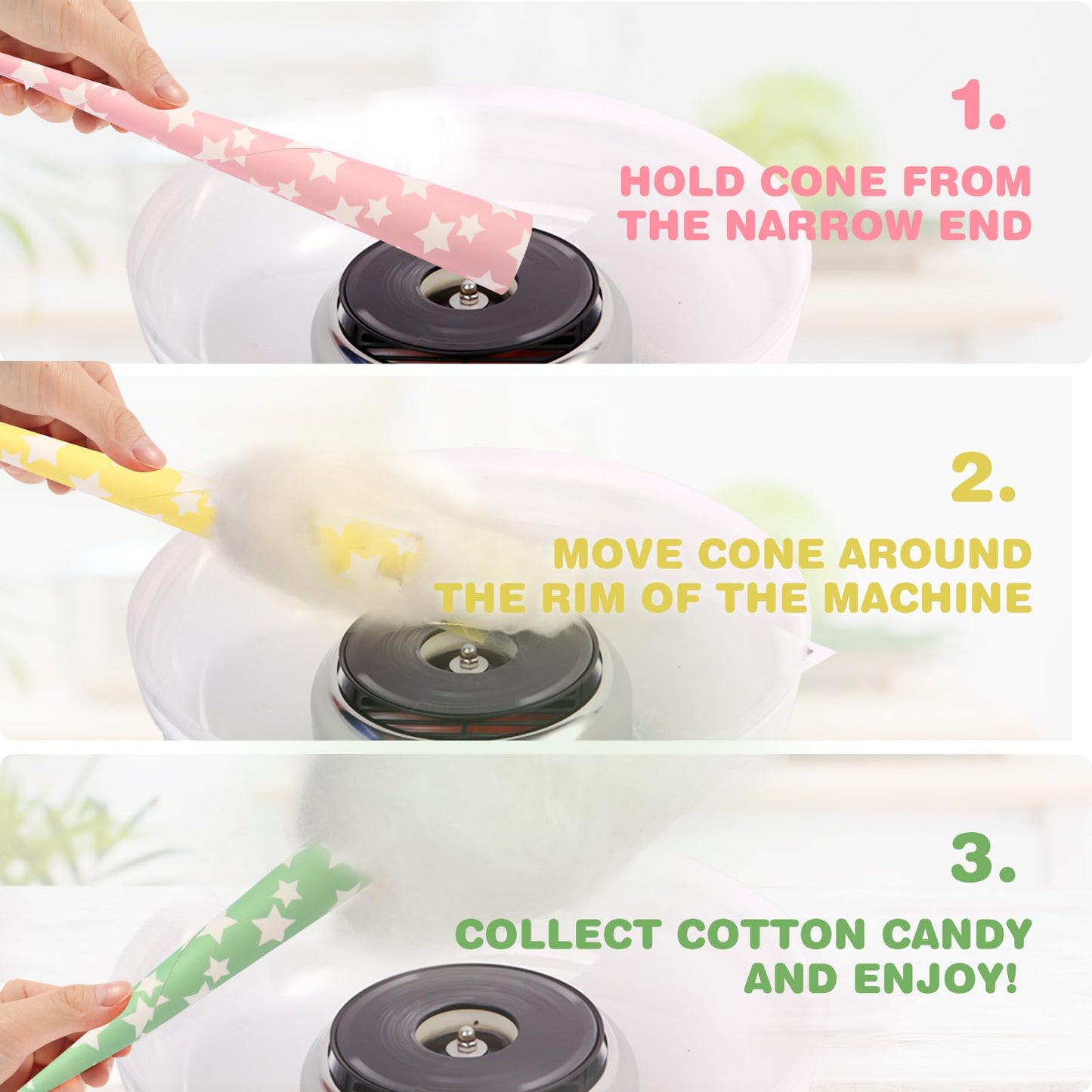 1.

HOLD CONE FROM THE NARROW END

2.

MOVE CONE AROUND THE RIM OF THE MACHINE

3.

COLLECT COTTON CANDY AND ENJOY!