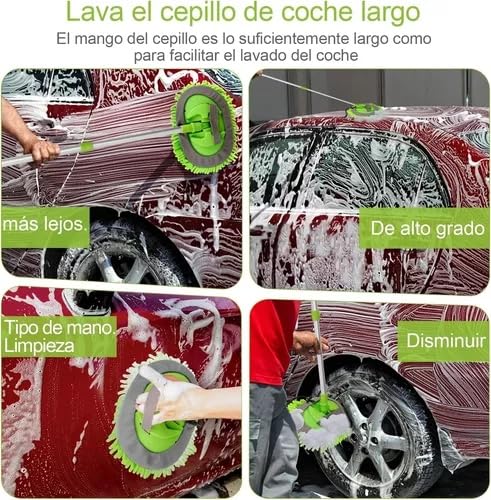 Lava el cepillo de coche largo

El mango del cepillo es lo suficientemente largo como para facilitar el lavado del coche

más lejos.

De alto grado

Tipo de mano. Limpieza

Disminuir