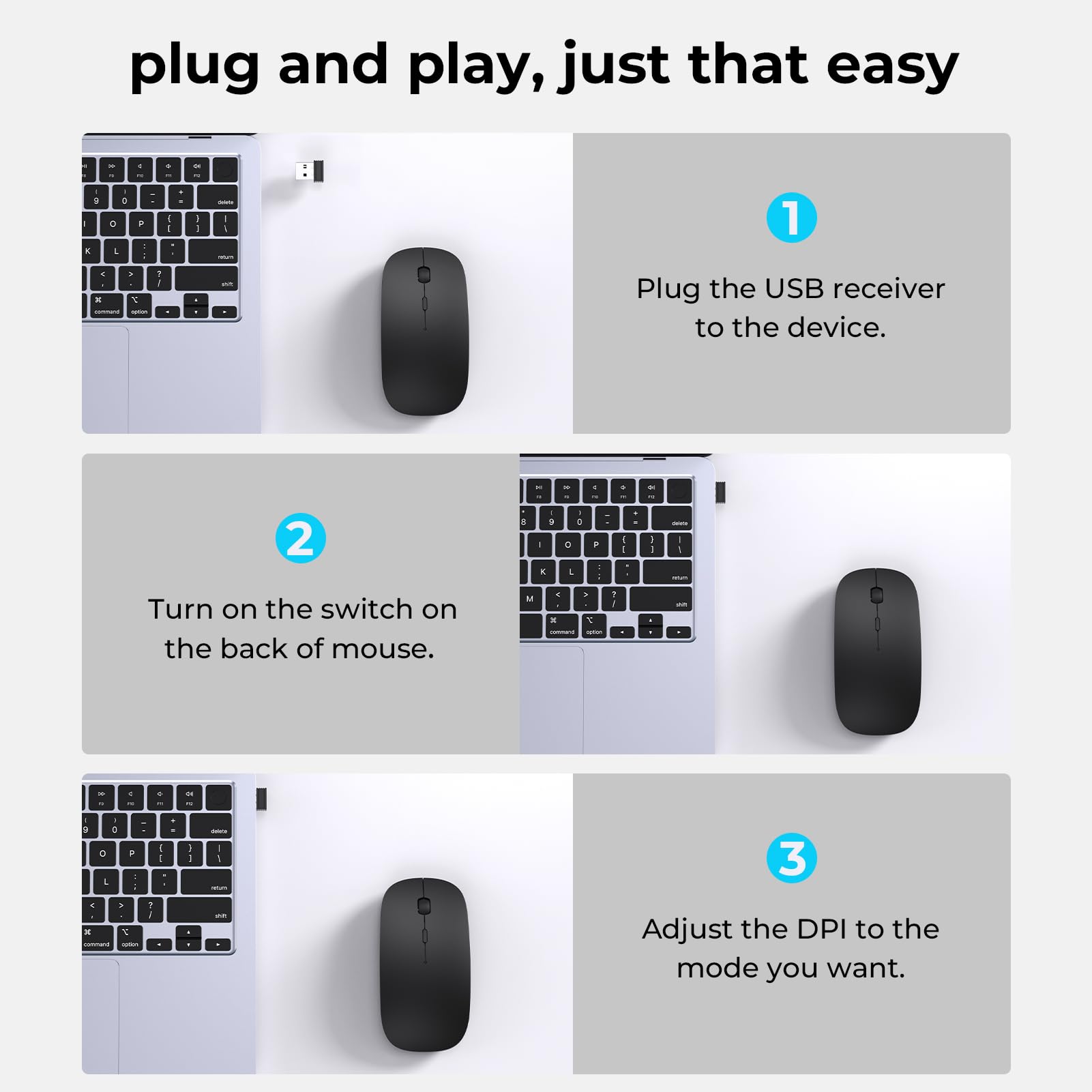 plug and play, just that easy

1

Plug the USB receiver to the device.

2

Turn on the switch on the back of mouse.

3

Adjust the DPI to the mode you want.