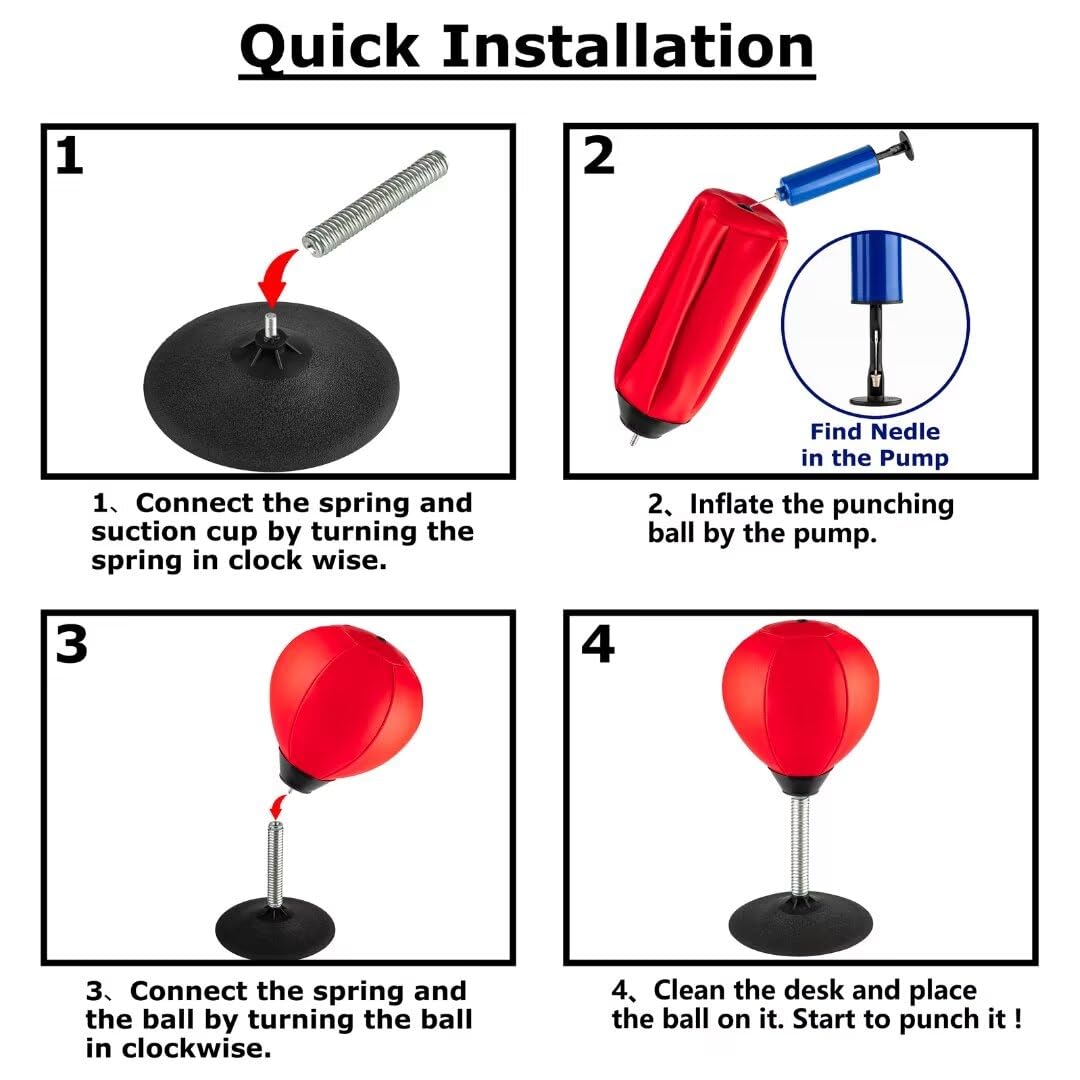 Quick Installation

1

1、Connect the spring and suction cup by turning the spring in clock wise.

2

Find Nedle in the Pump

2、Inflate the punching ball by the pump.

3

3、Connect the spring and the ball by turning the ball in clockwise.

4

4、Clean the desk and place the ball on it. Start to punch it !