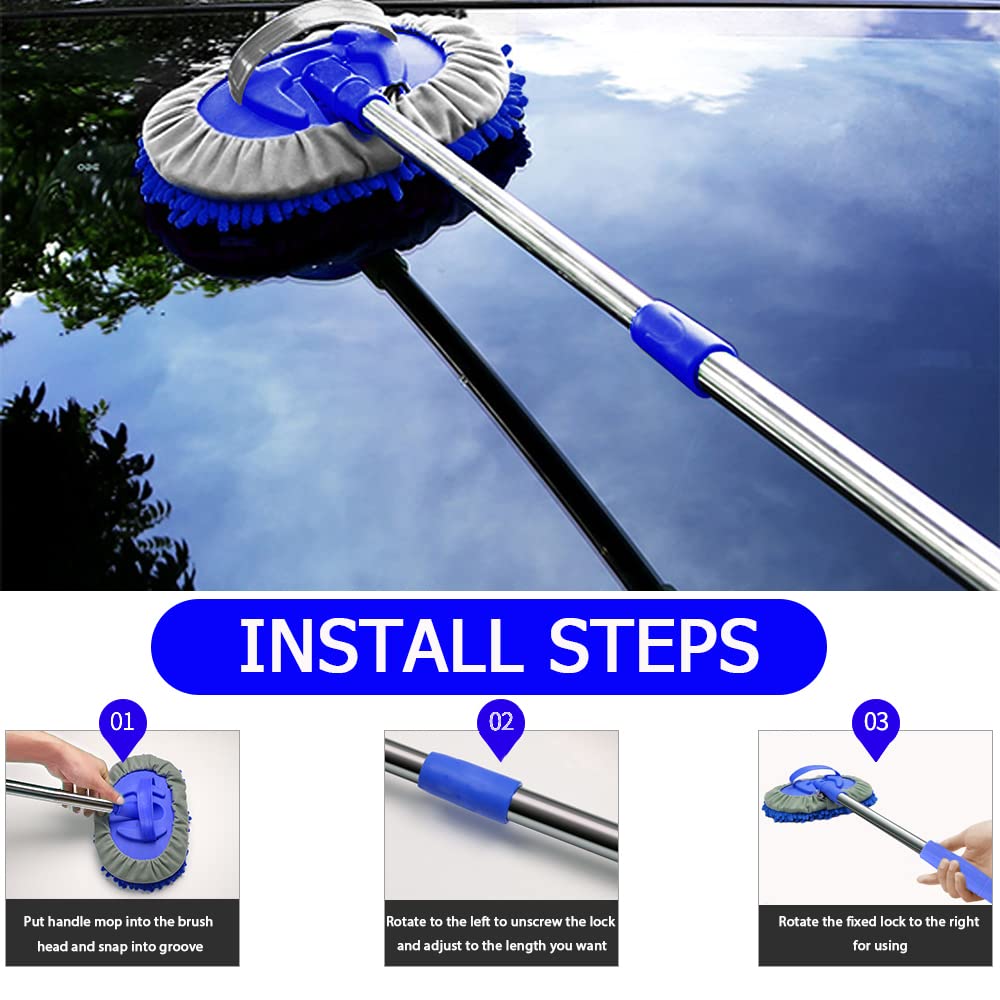 INSTALL STEPS

01

Put handle mop into the brush head and snap into groove

02

Rotate to the left to unscrew the lock and adjust to the length you want

03

Rotate the fixed lock to the right for using