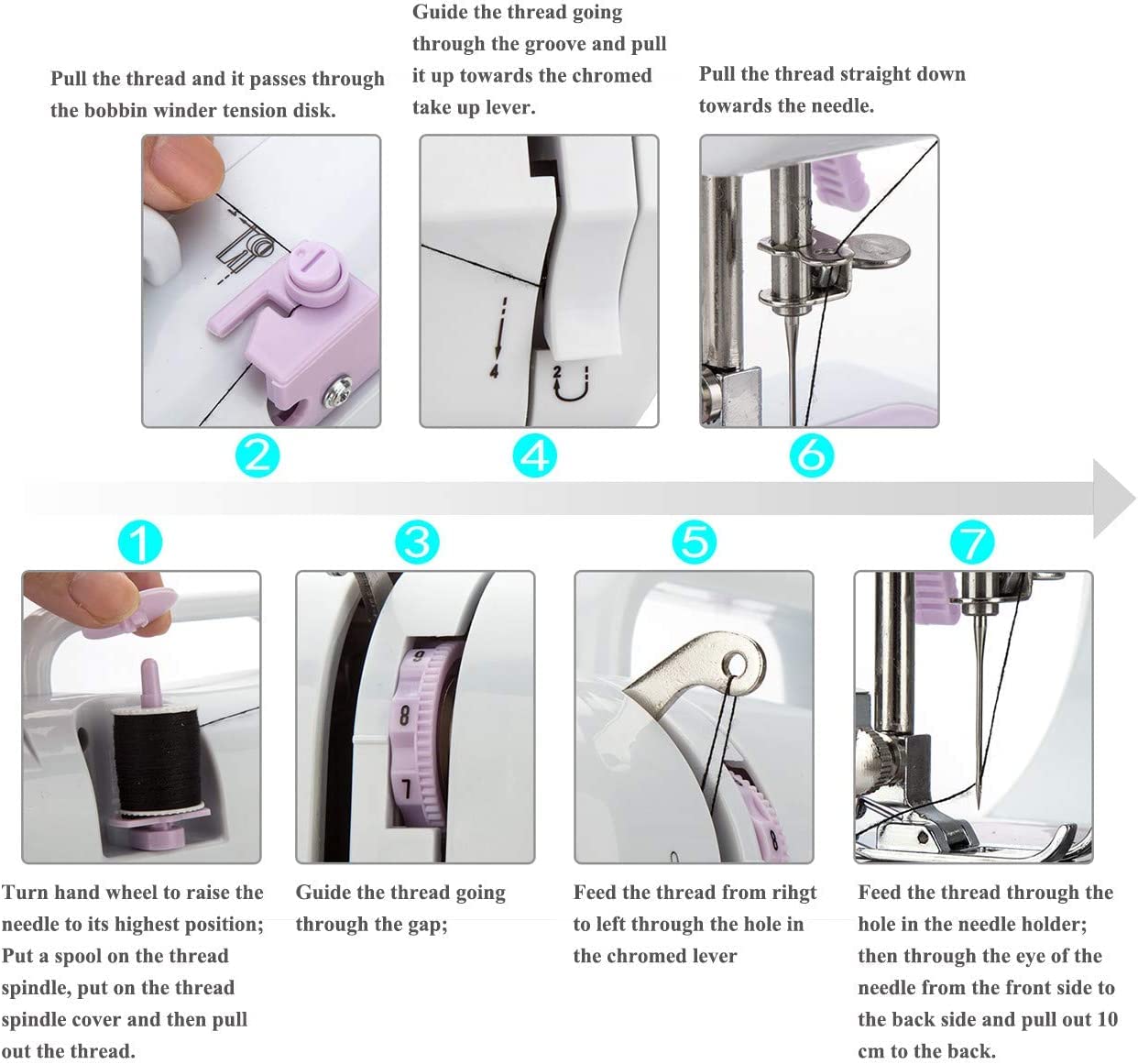 Pull the thread and it passes through the bobbin winder tension disk.

Guide the thread going through the groove and pull it up towards the chromed take up lever.

Pull the thread straight down towards the needle.

4

2

2

4

6

1

3

5

7

9

8

7

8

Turn hand wheel to raise the needle to its highest position; Put a spool on the thread spindle, put on the thread spindle cover and then pull out the thread.

Guide the thread going through the gap;

Feed the thread from rihgt to left through the hole in the chromed lever

Feed the thread through the hole in the needle holder; then through the eye of the needle from the front side to the back side and pull out 10 cm to the back.