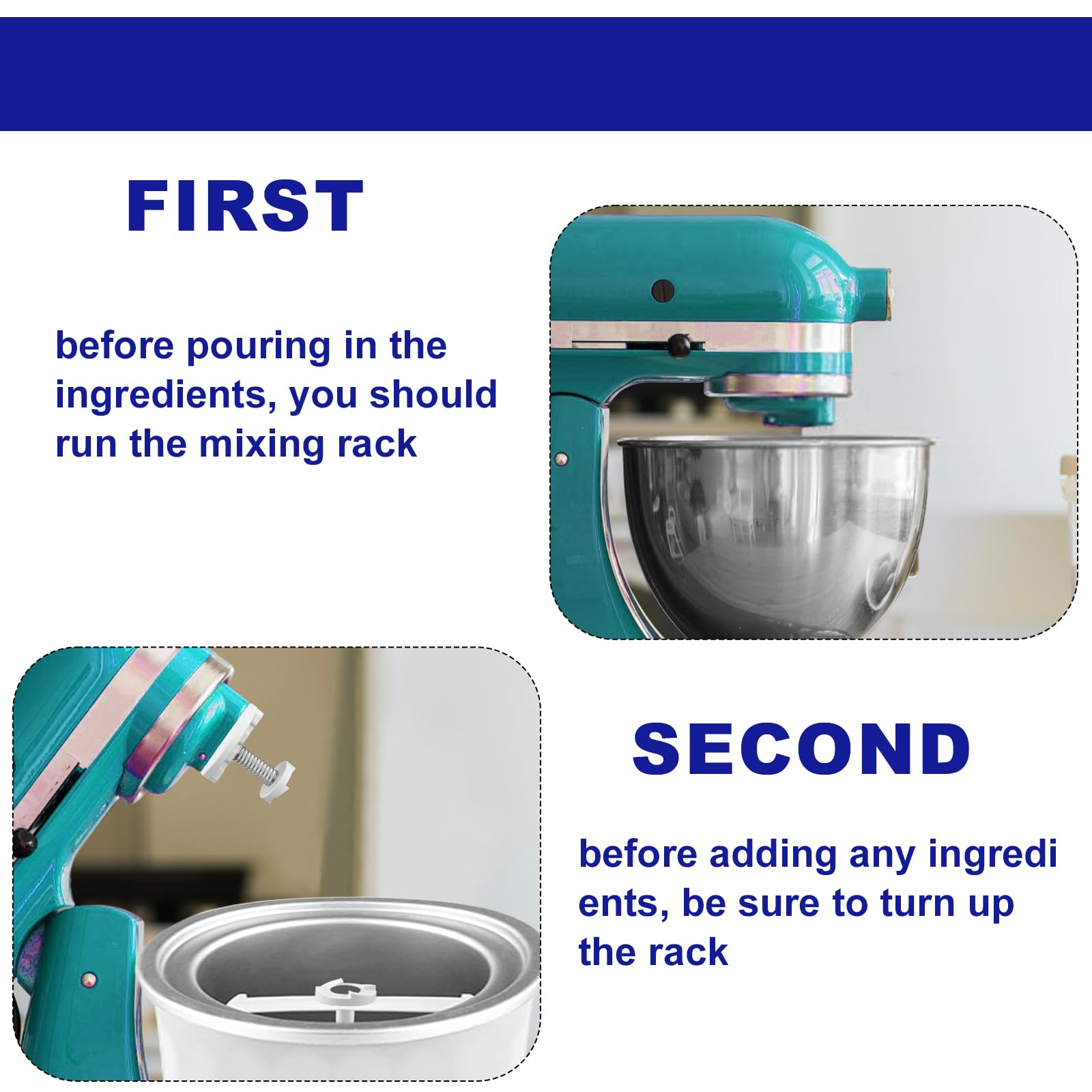 FIRST

before pouring in the ingredients, you should run the mixing rack

SECOND

before adding any ingredi ents, be sure to turn up the rack