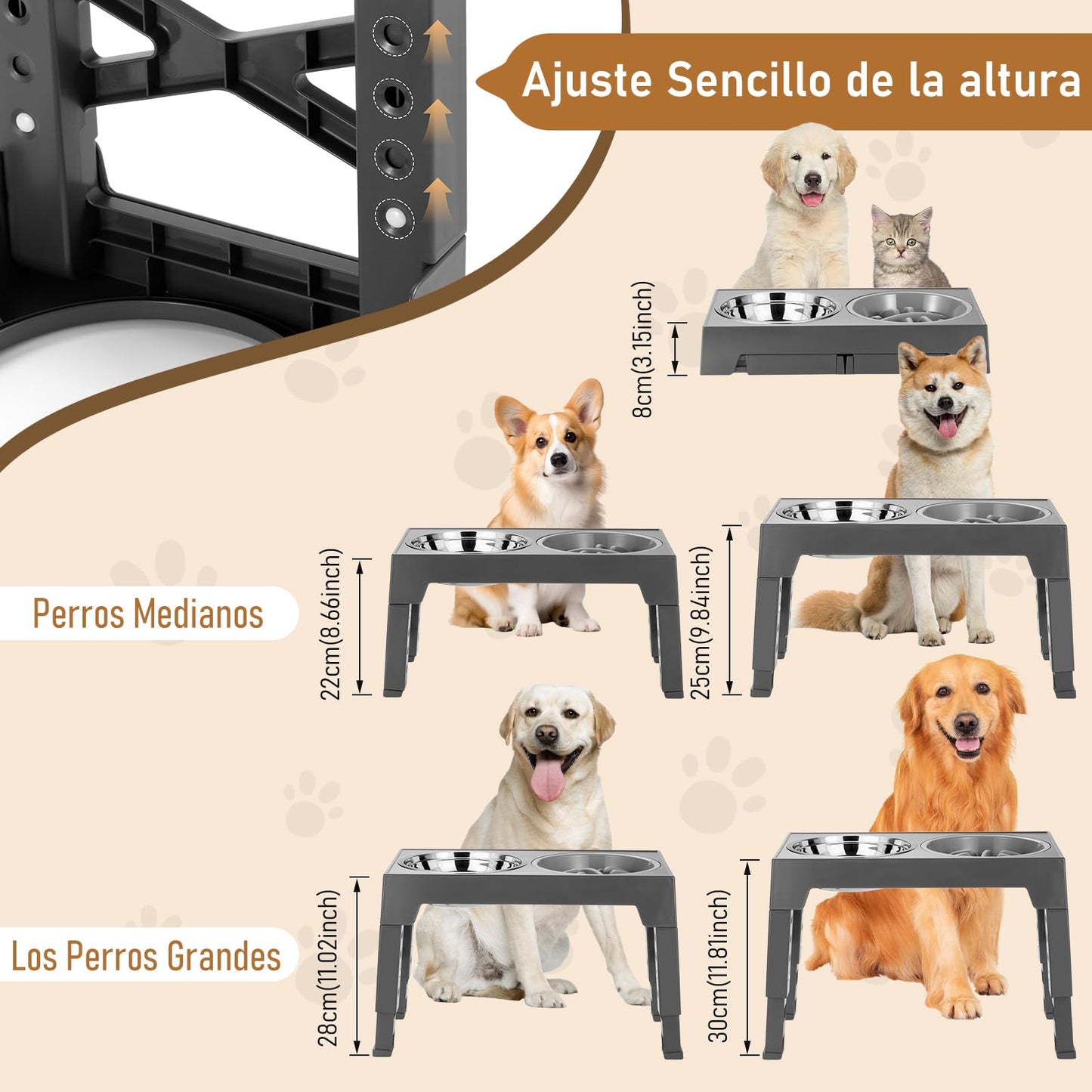 Ajuste Sencillo de la altura

8cm(3.15inch)

Perros Medianos

22cm(8.66inch)

25cm(9.84inch)

Los Perros Grandes

28cm(11.02inch)

30cm(11.81inch)