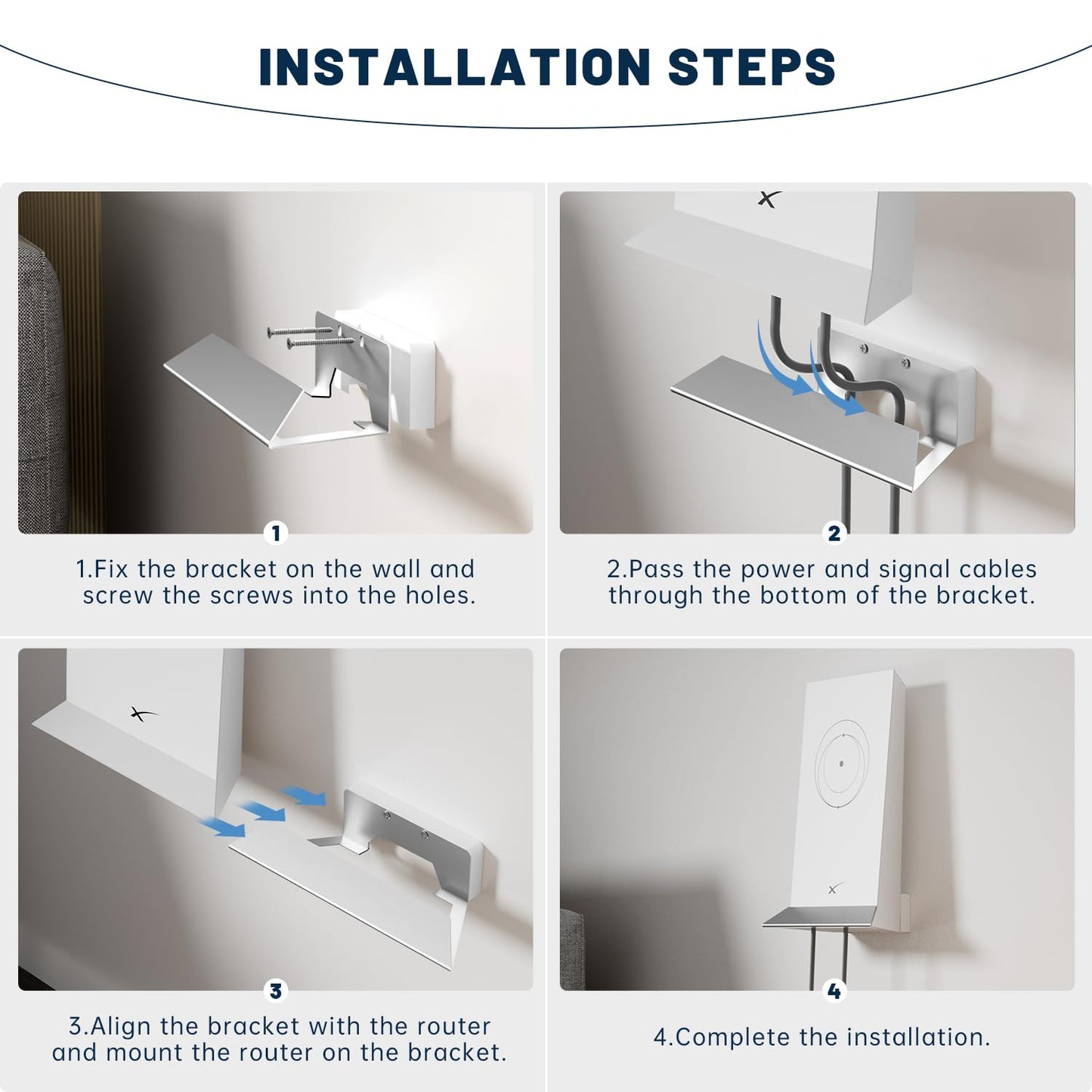 INSTALLATION STEPS

1

1.Fix the bracket on the wall and screw the screws into the holes.

2

2.Pass the power and signal cables through the bottom of the bracket.

3

3.Align the bracket with the router and mount the router on the bracket.

4

4.Complete the installation.