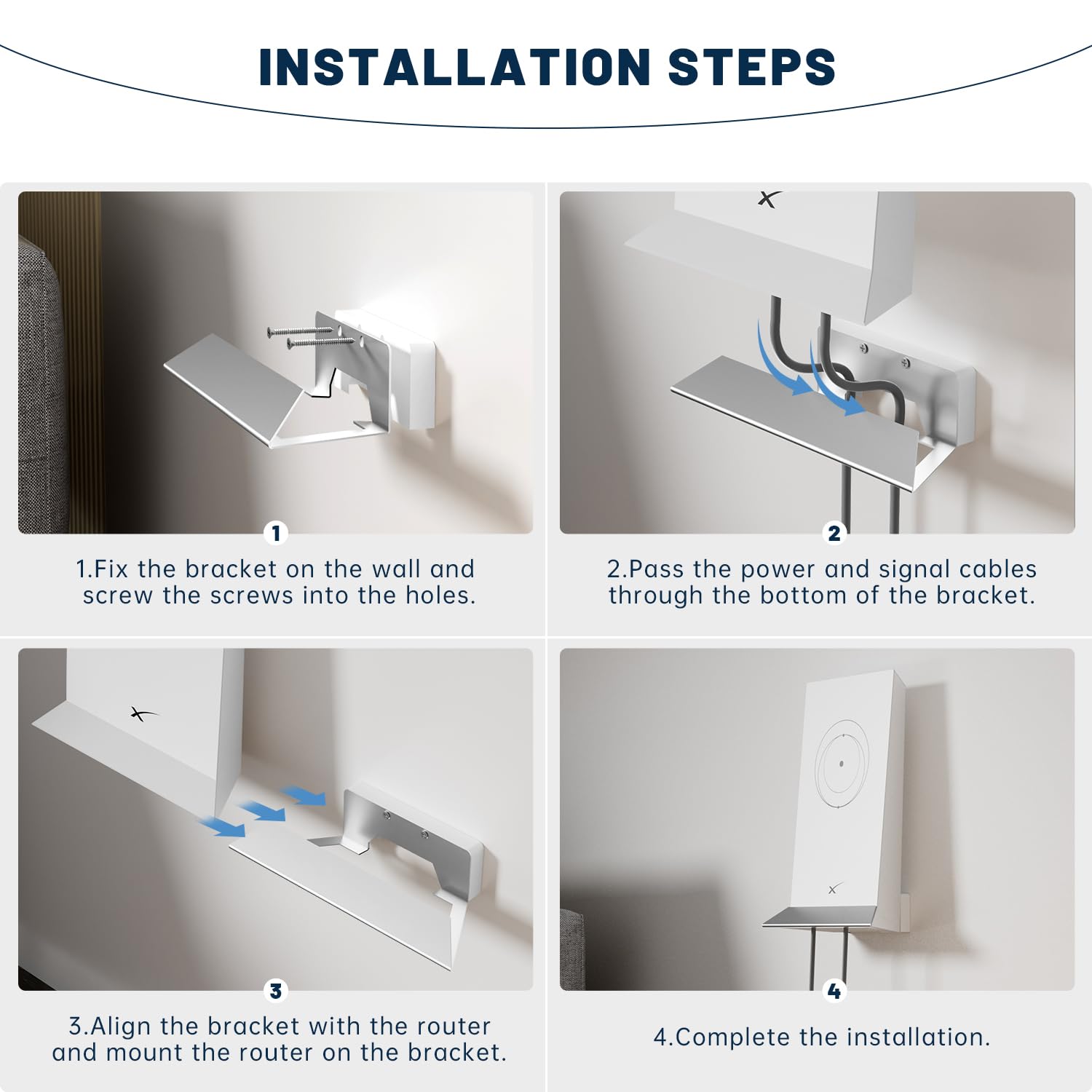 INSTALLATION STEPS

1

1.Fix the bracket on the wall and screw the screws into the holes.

2

2.Pass the power and signal cables through the bottom of the bracket.

3

3.Align the bracket with the router and mount the router on the bracket.

4

4.Complete the installation.